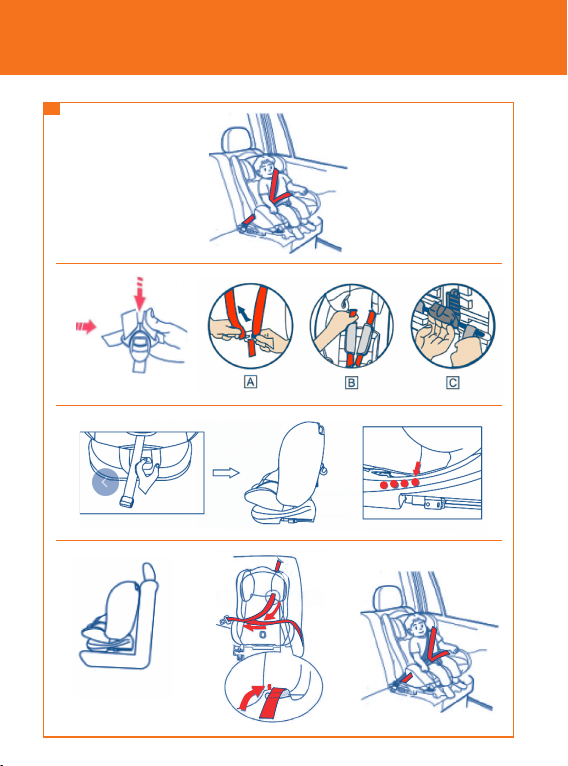 A

B

C