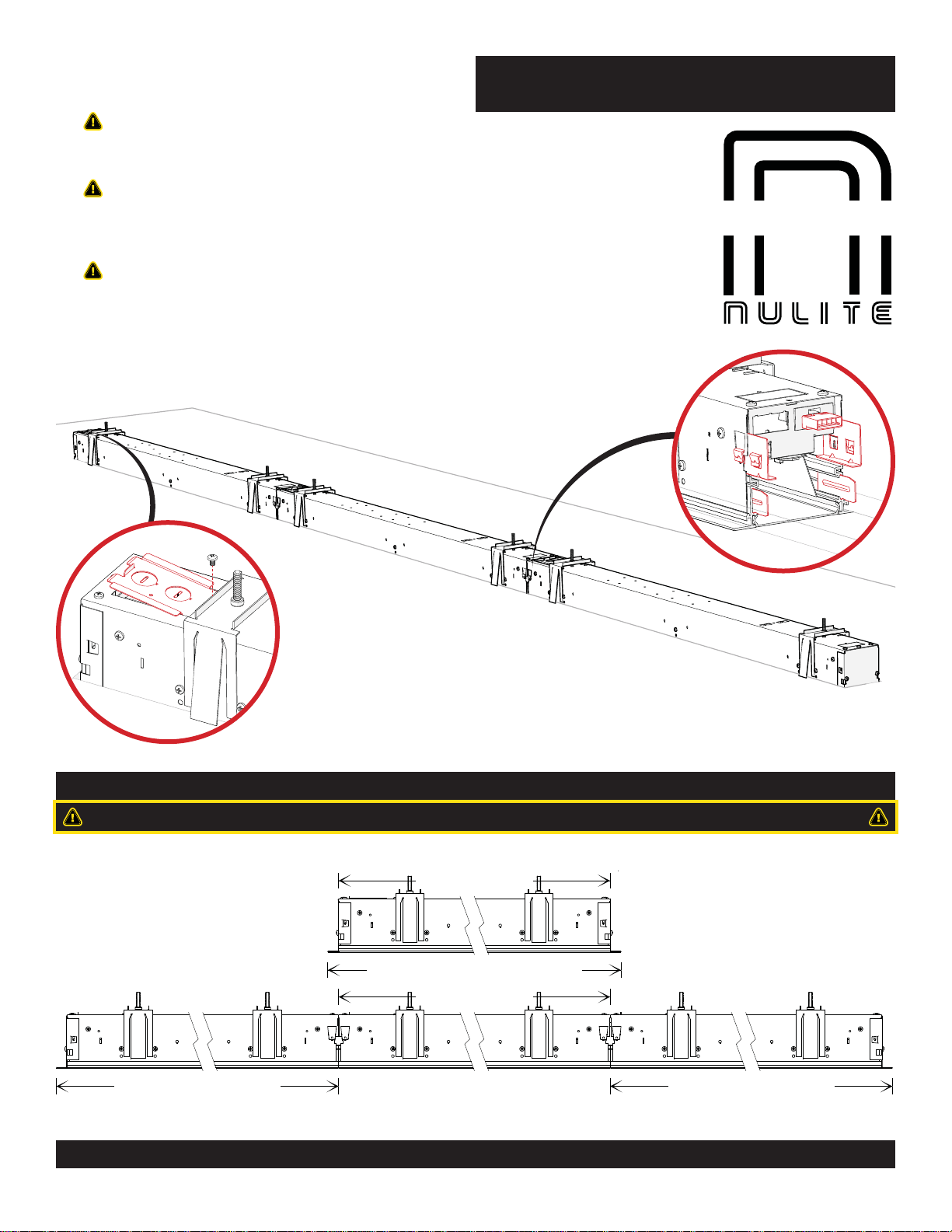 NULITE