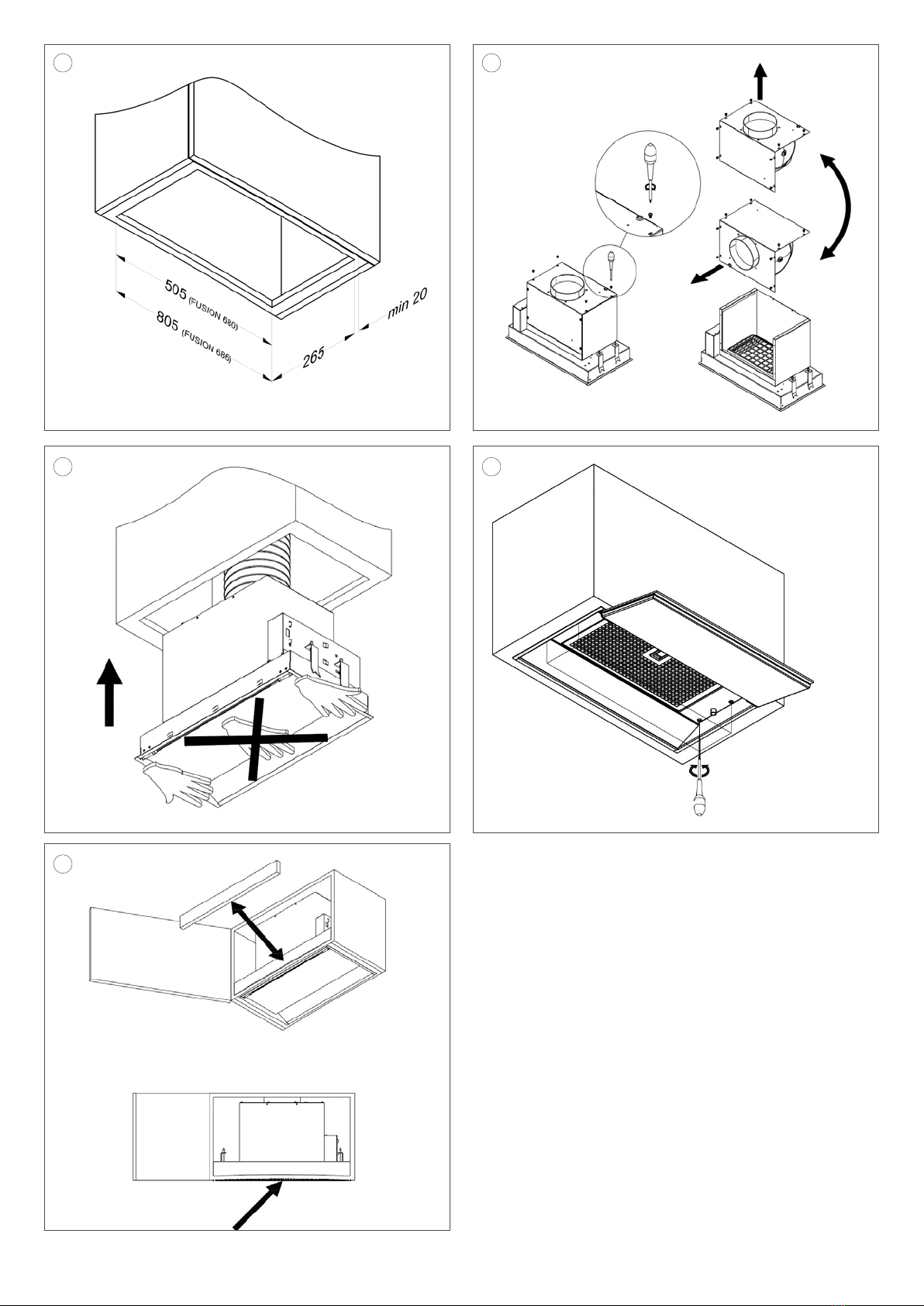 505 (FUSION 680)
805 (FUSION 686)
265
min 20

B