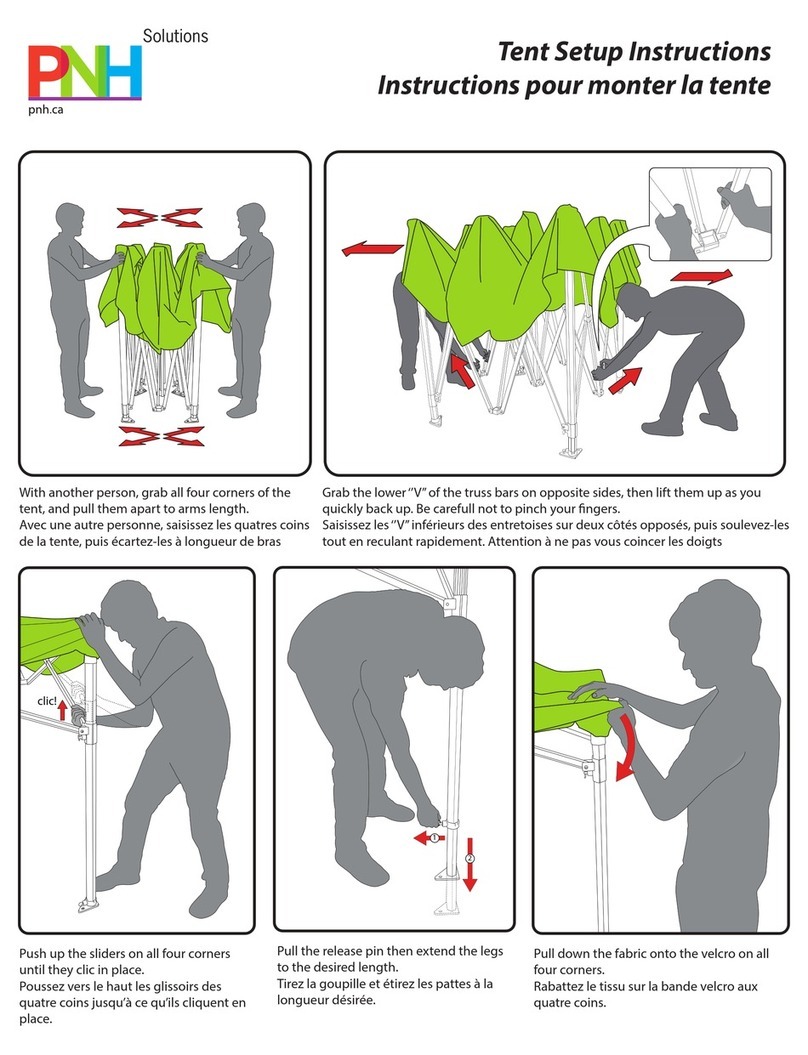 PNH Solutions
pnh.ca

Tent Setup Instructions
Instructions pour monter la tente

With another person, grab all four corners of the tent, and pull them apart to arms length.
Avec une autre personne, saisissez les quatres coins de la tente, puis écartez-les à longueur de bras

Grab the lower "V" of the truss bars on opposite sides, then lift them up as you quickly back up. Be carefull not to pinch your fingers.
Saisissez les "V" inférieurs des entretoises sur deux côtés opposés, puis soulevez-les tout en reculant rapidement. Attention à ne pas vous coincer les doigts

clic!

Push up the sliders on all four corners until they clic in place.
Poussez vers le haut les glissoirs des quatre coins jusqu'à ce qu'ils cliquent en place.

1
2

Pull the release pin then extend the legs to the desired length.
Tirez la goupille et étirez les pattes à la longueur désirée.

Pull down the fabric onto the velcro on all four corners.
Rabattez le tissu sur la bande velcro aux quatre coins.