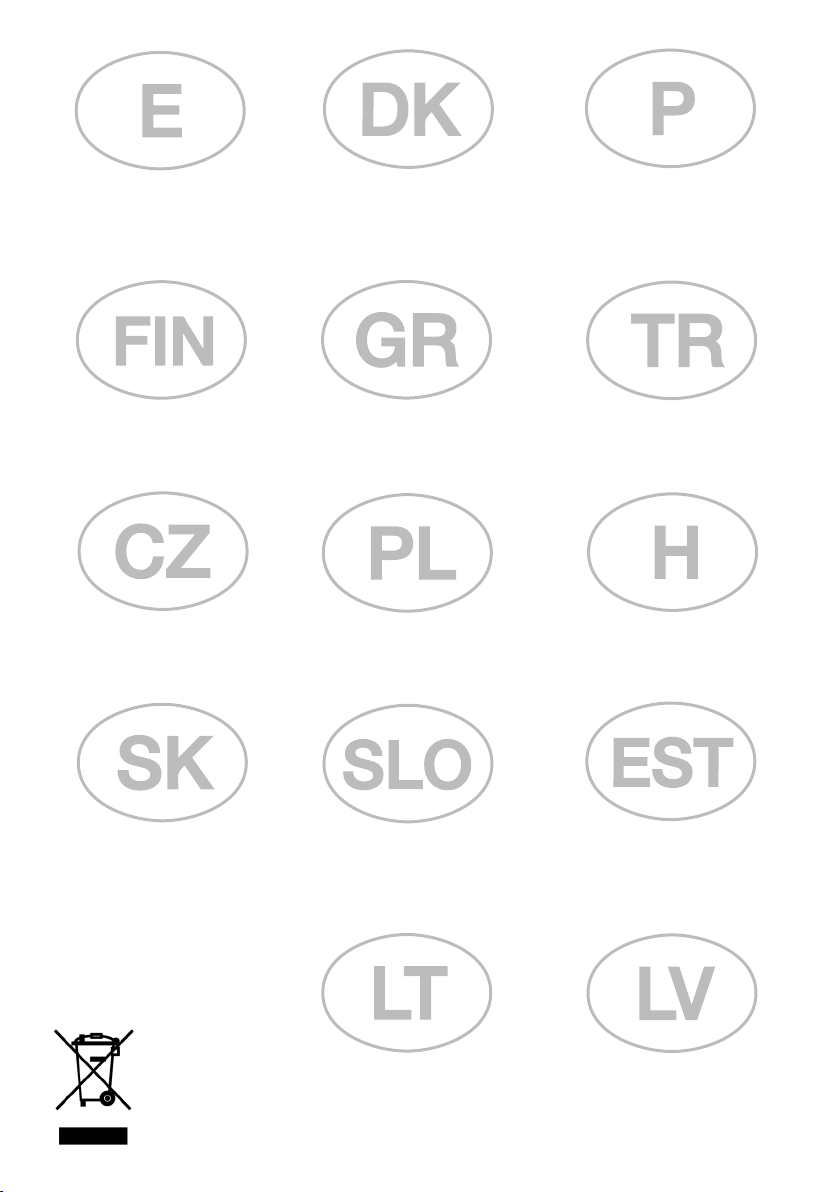 E DK P

FIN GR TR

CZ PL H

SK SLO EST

LT LV