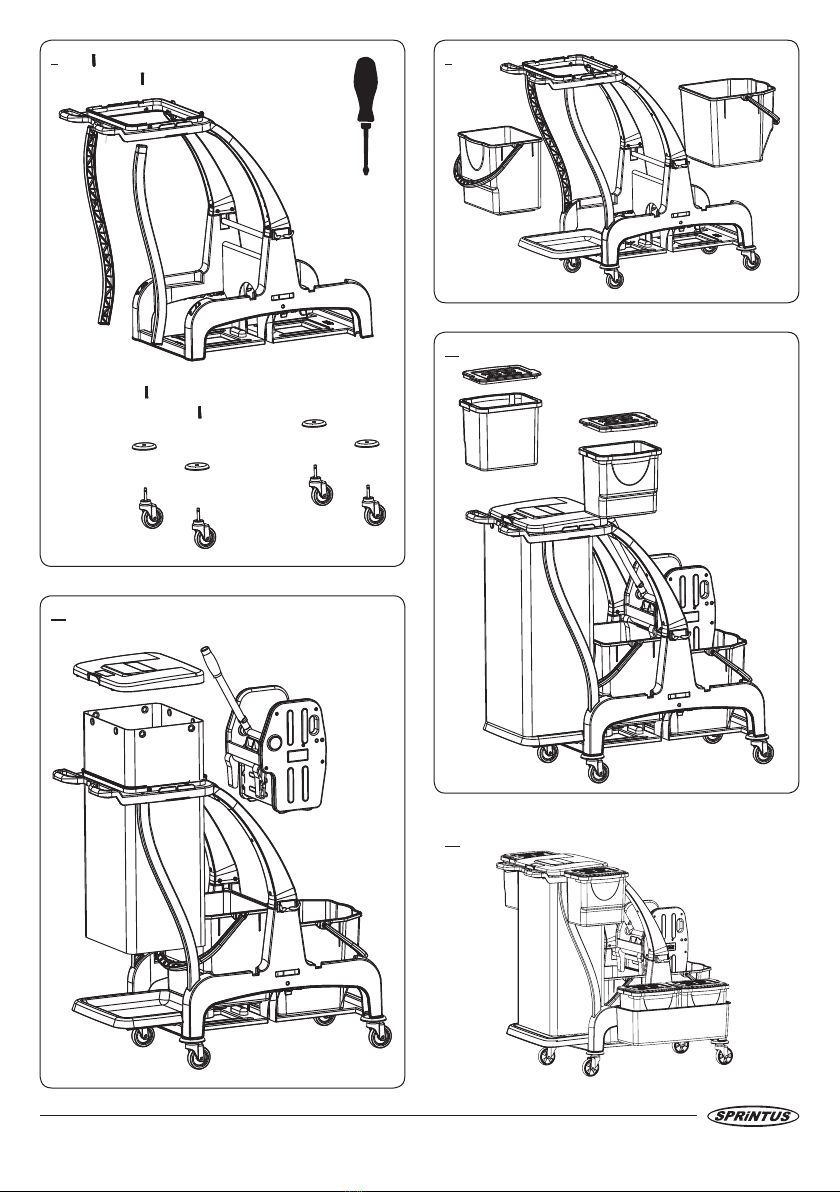 SPRiNTUS