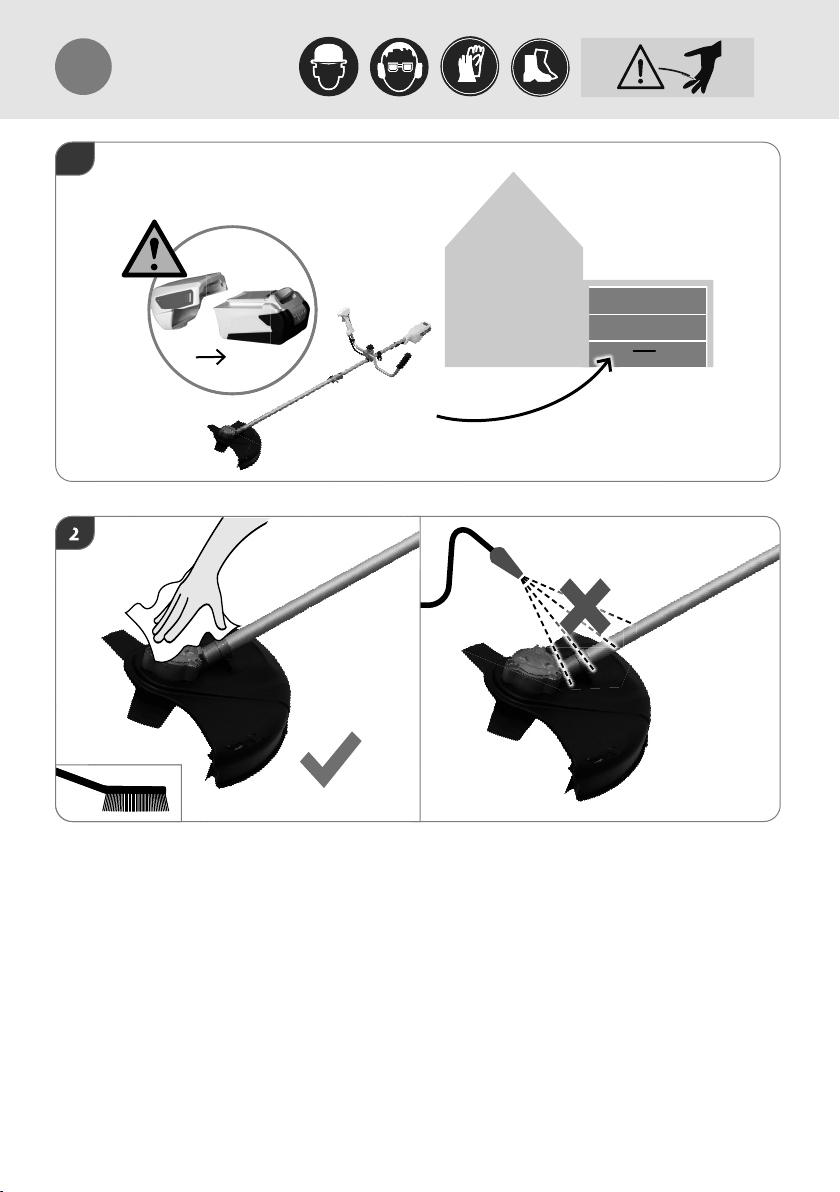 2