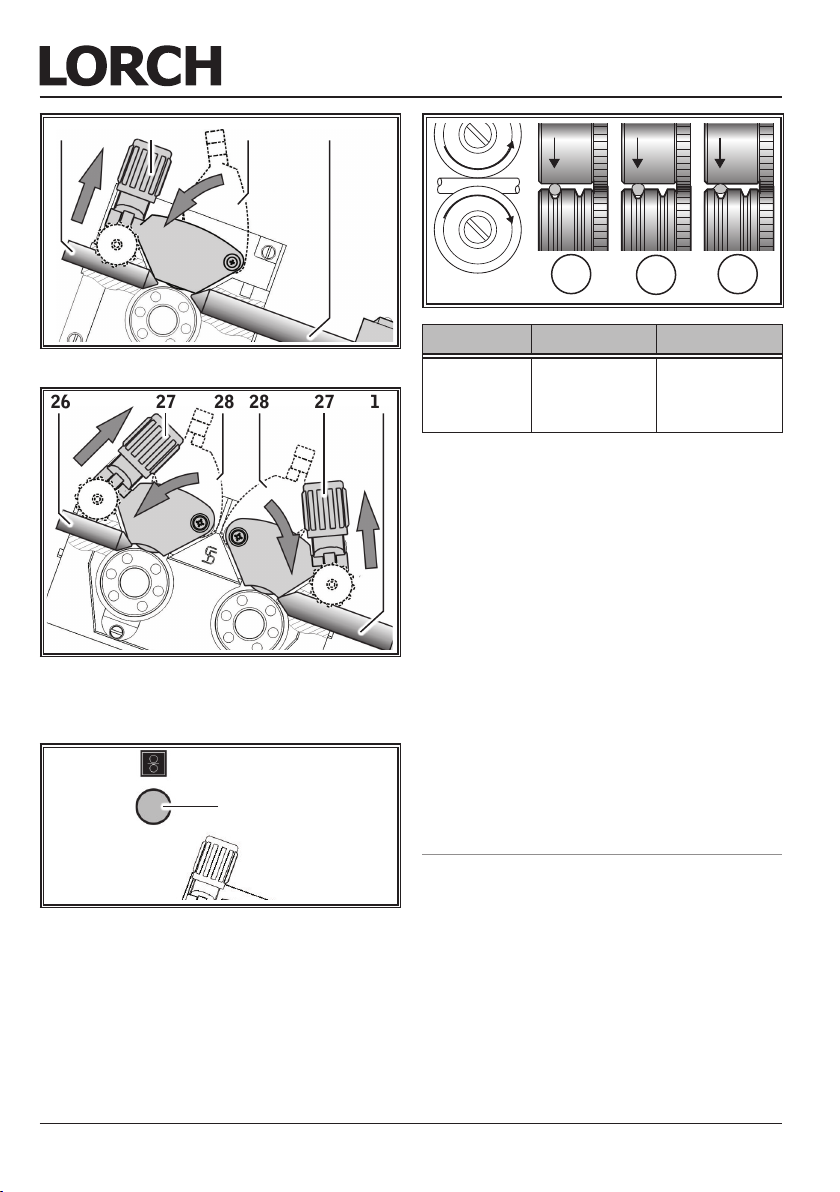 LORCH

26 27 28 28 27 1