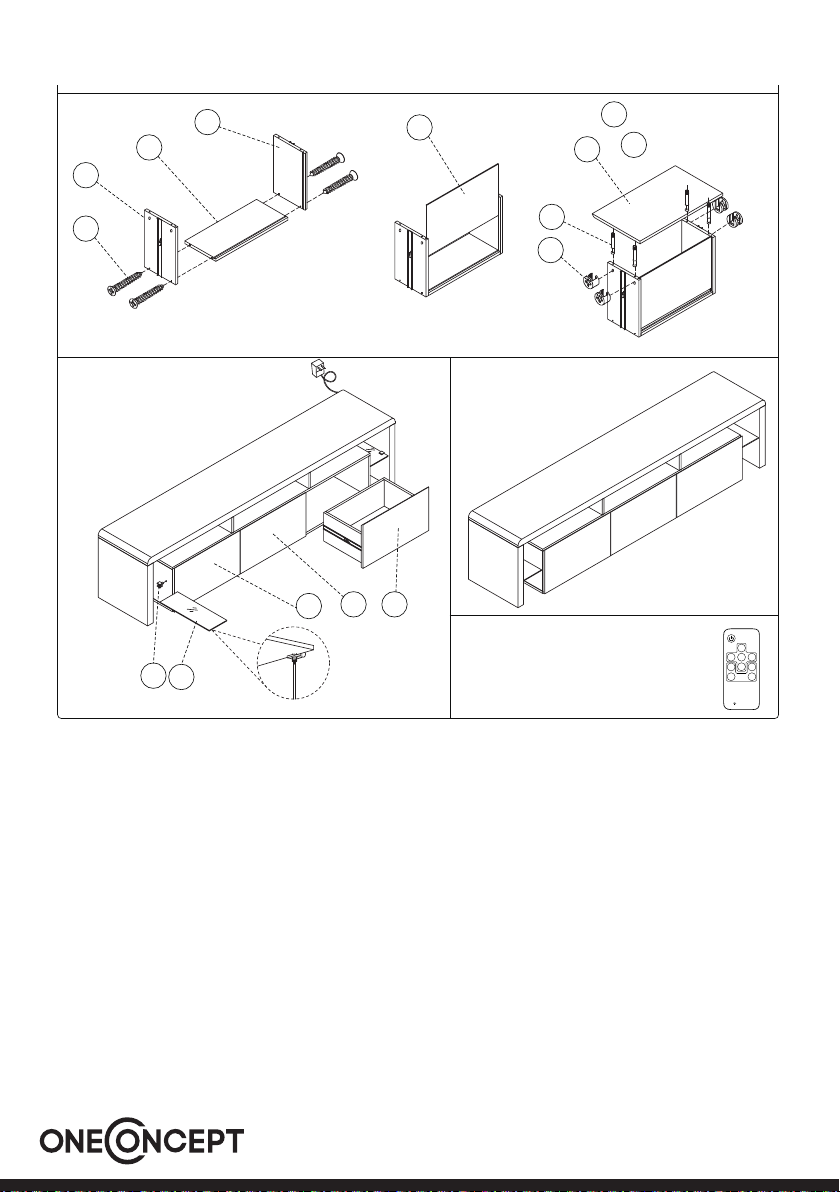 ONECONCEPT