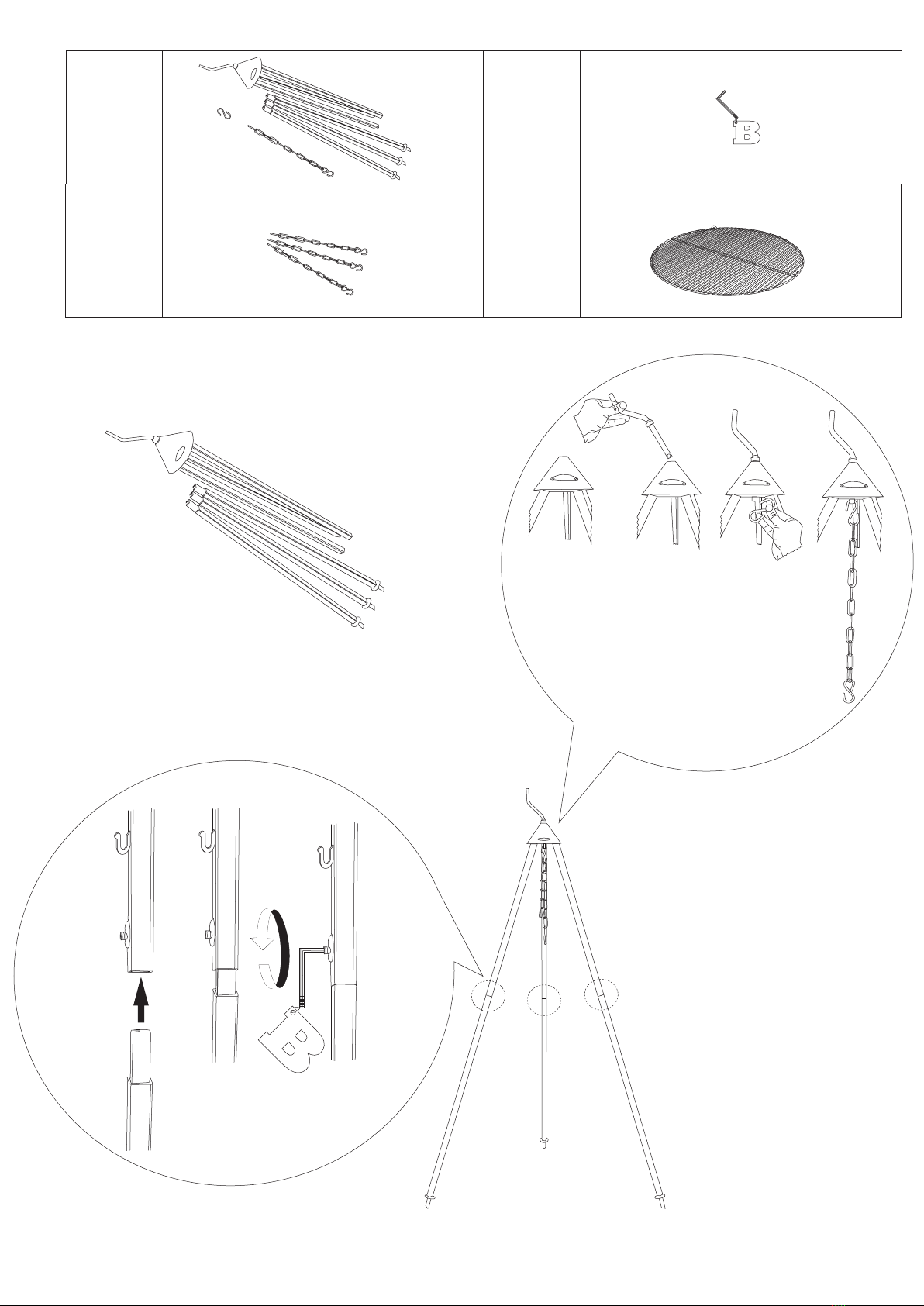 B

B