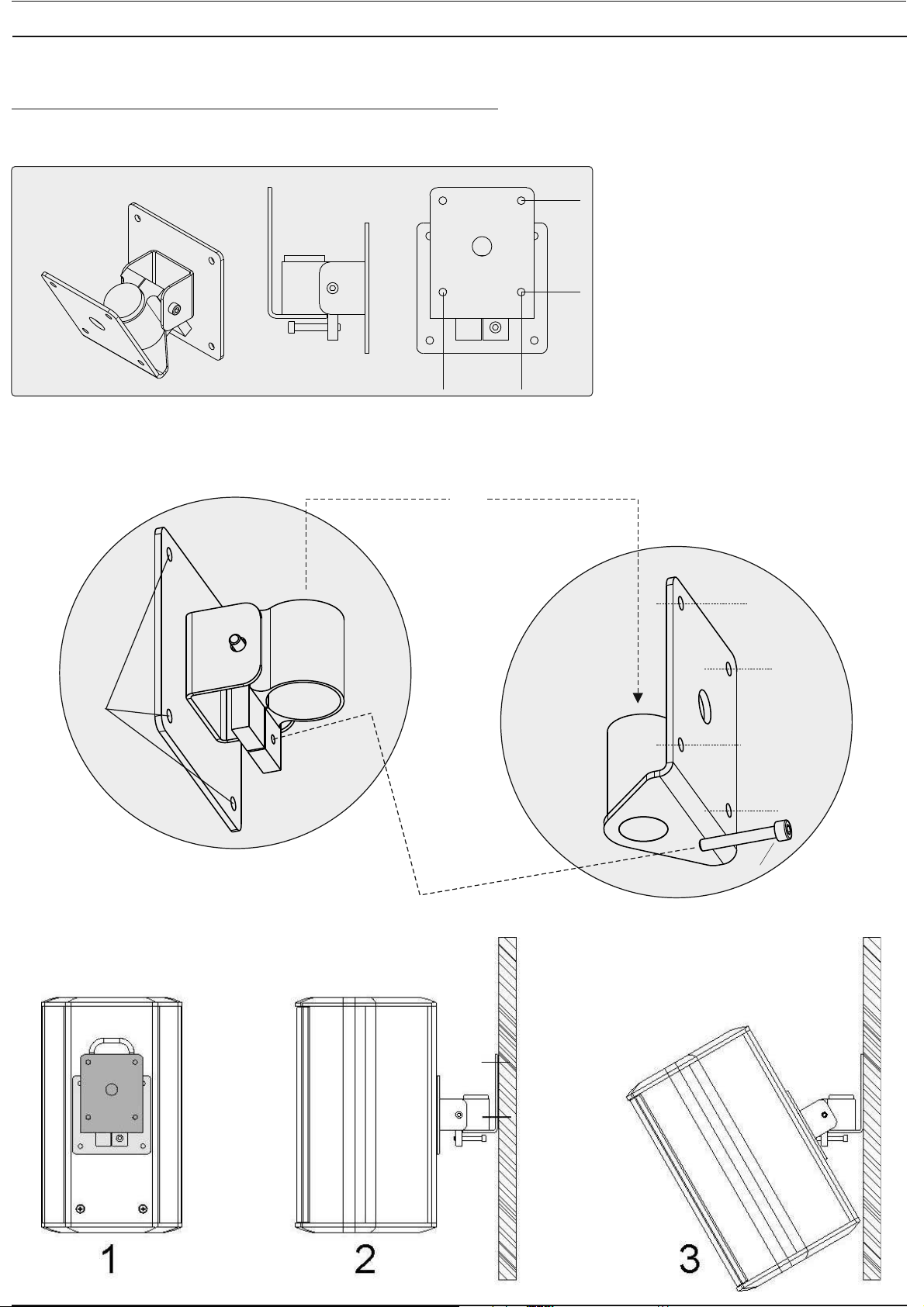 1

2

3