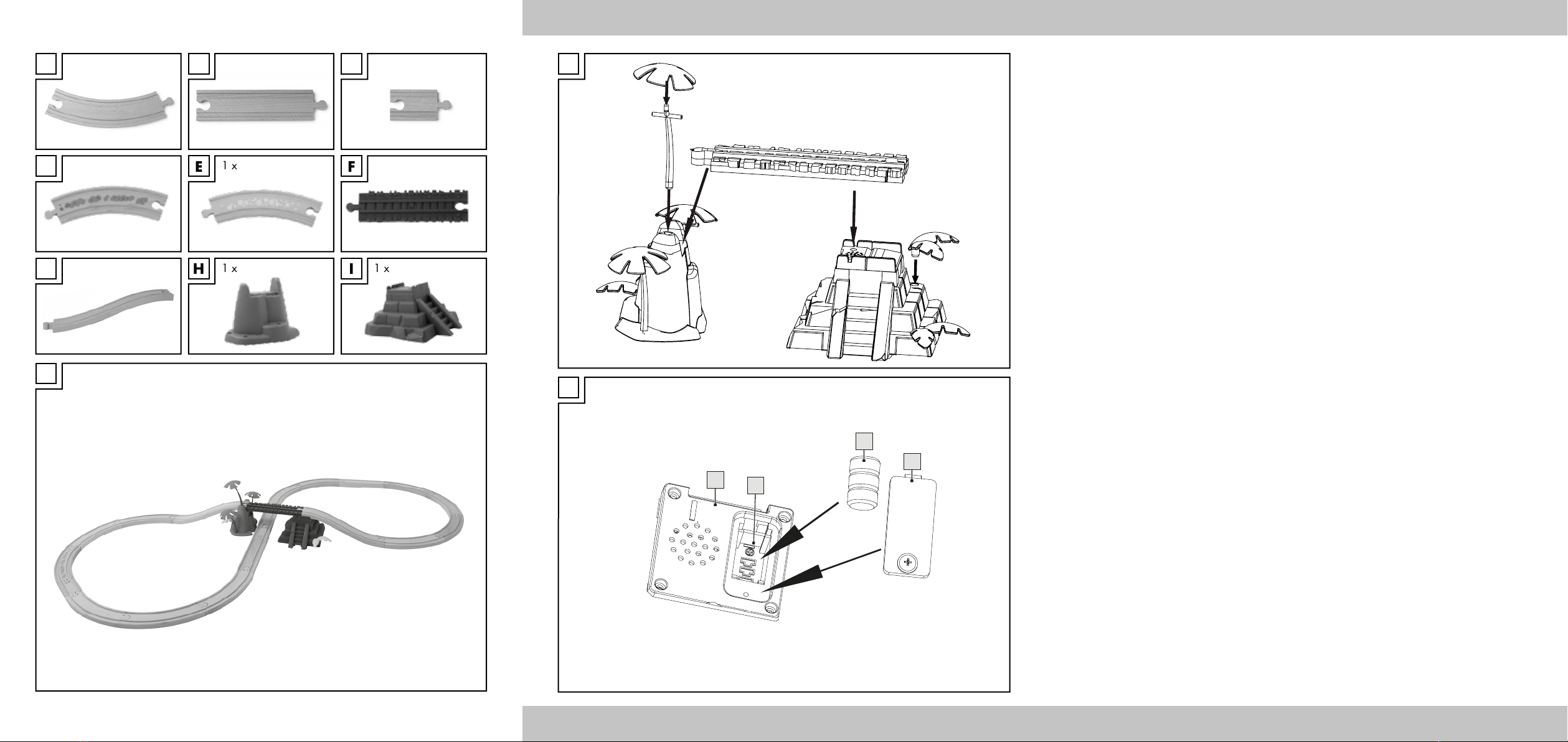 E 1 x

F

H 1 x

I 1 x