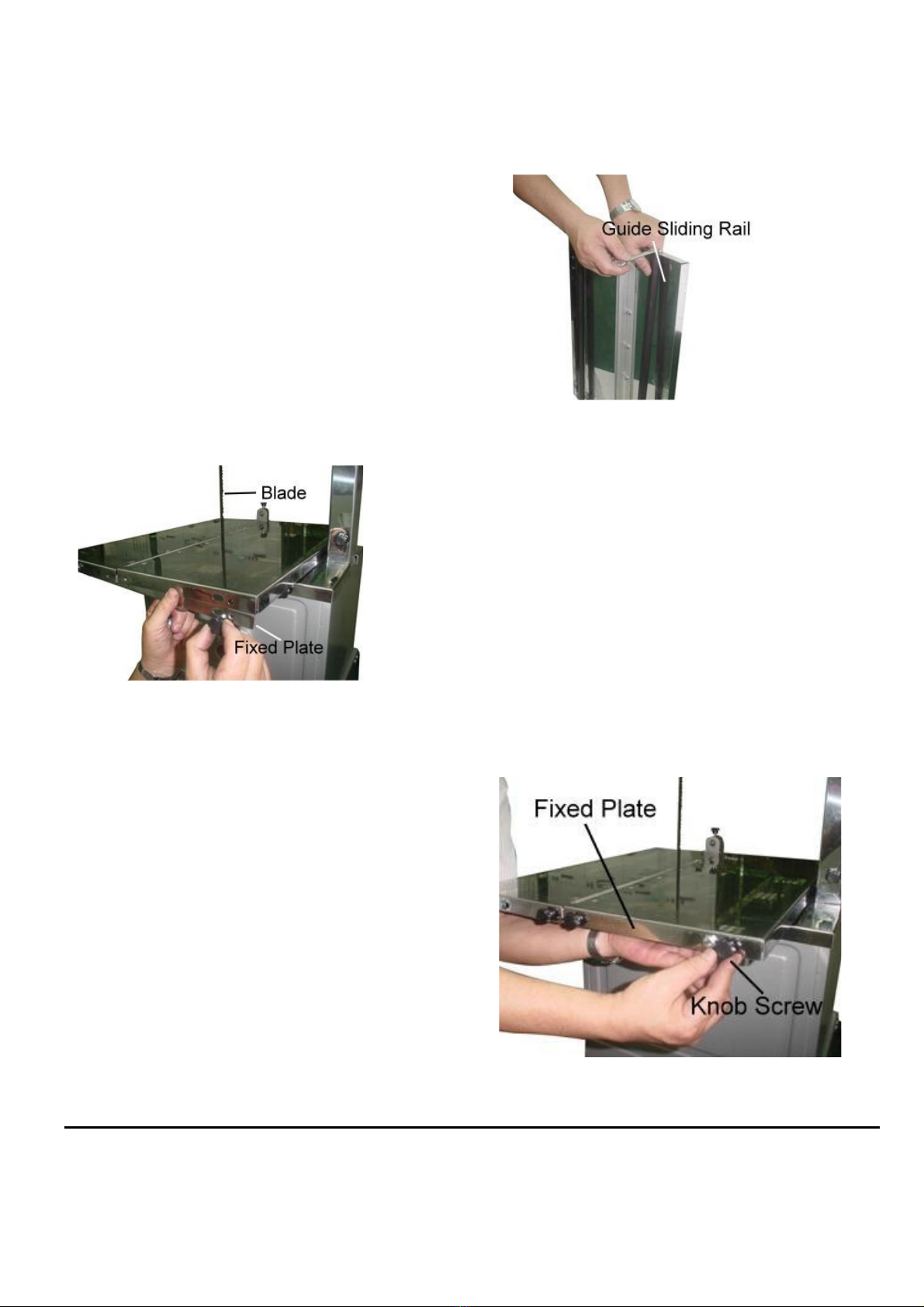 Guide Sliding Rail

Blade

Fixed Plate

Fixed Plate

Knob Screw