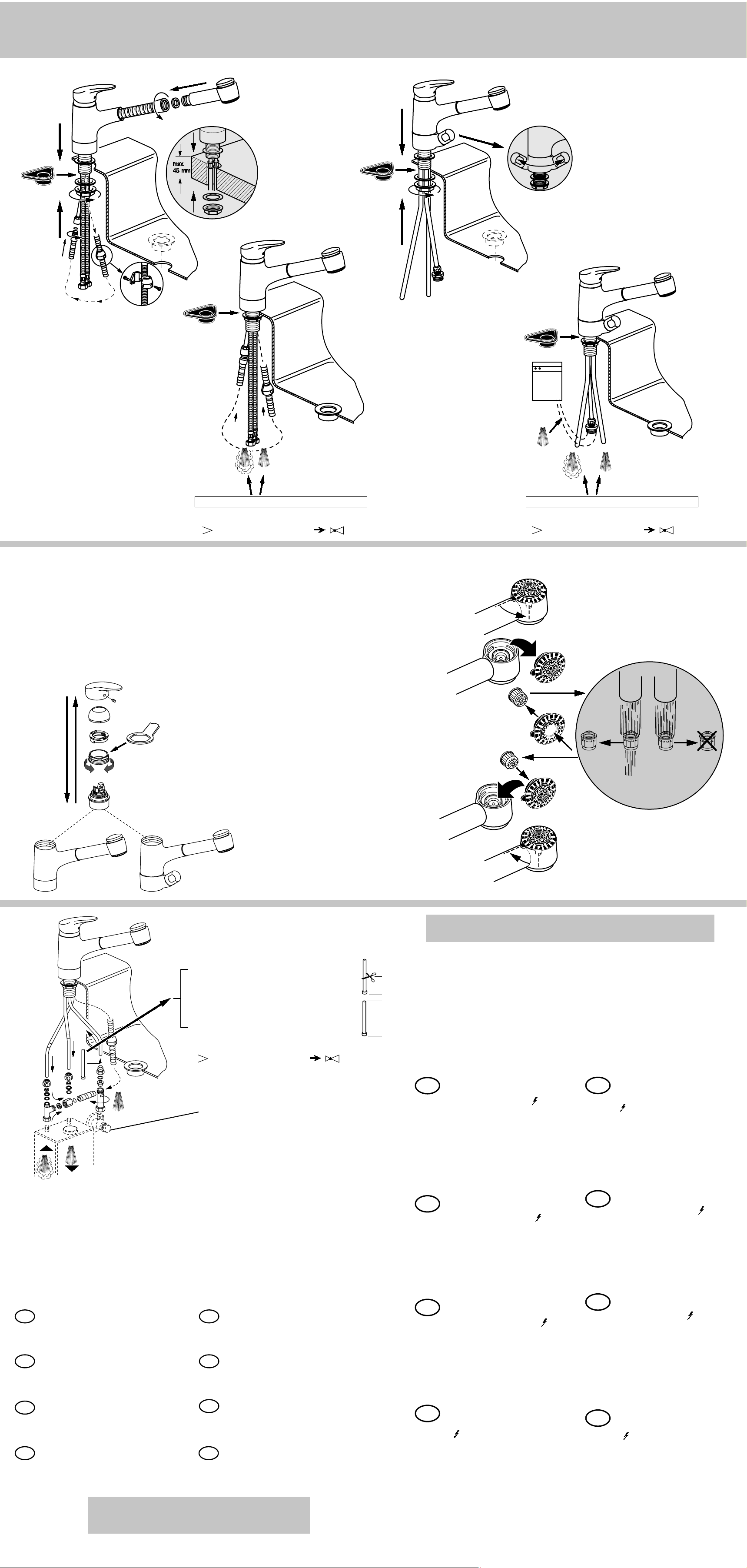 max.
45 mm