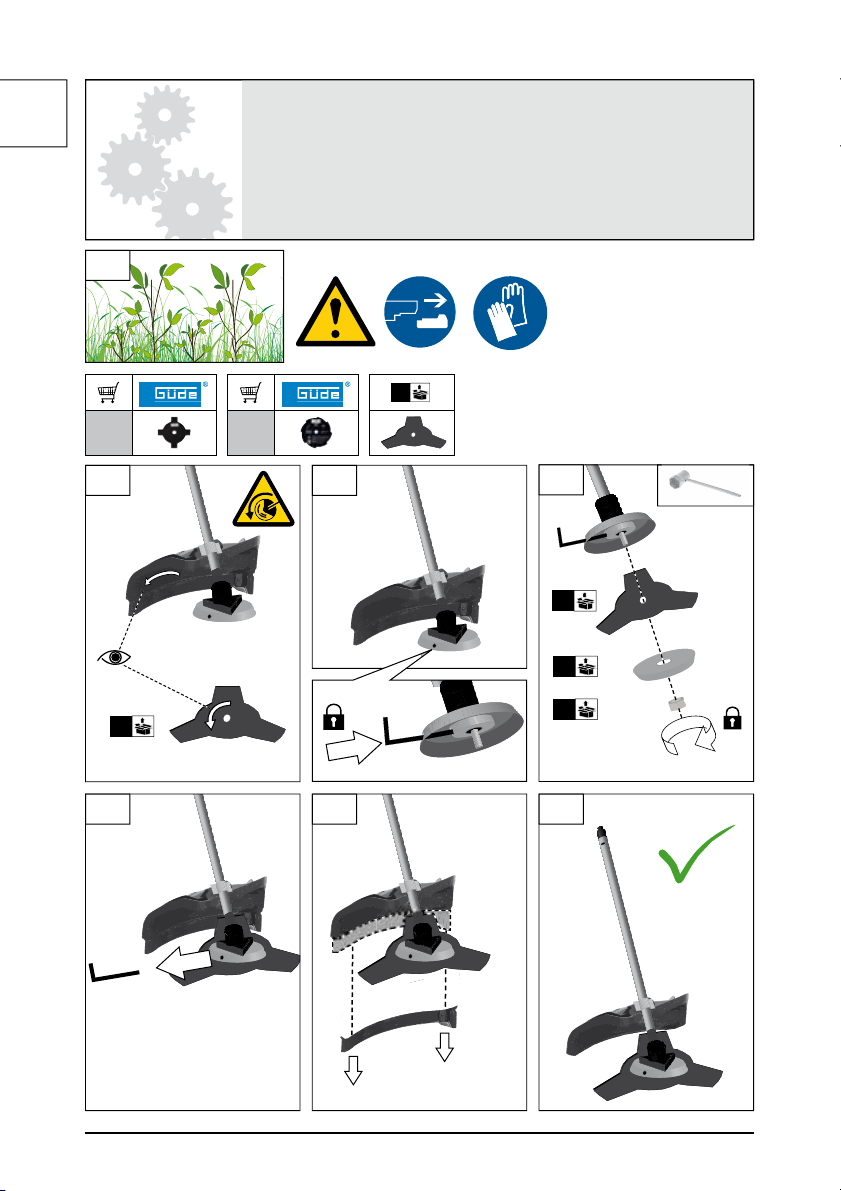 Güde

Güde