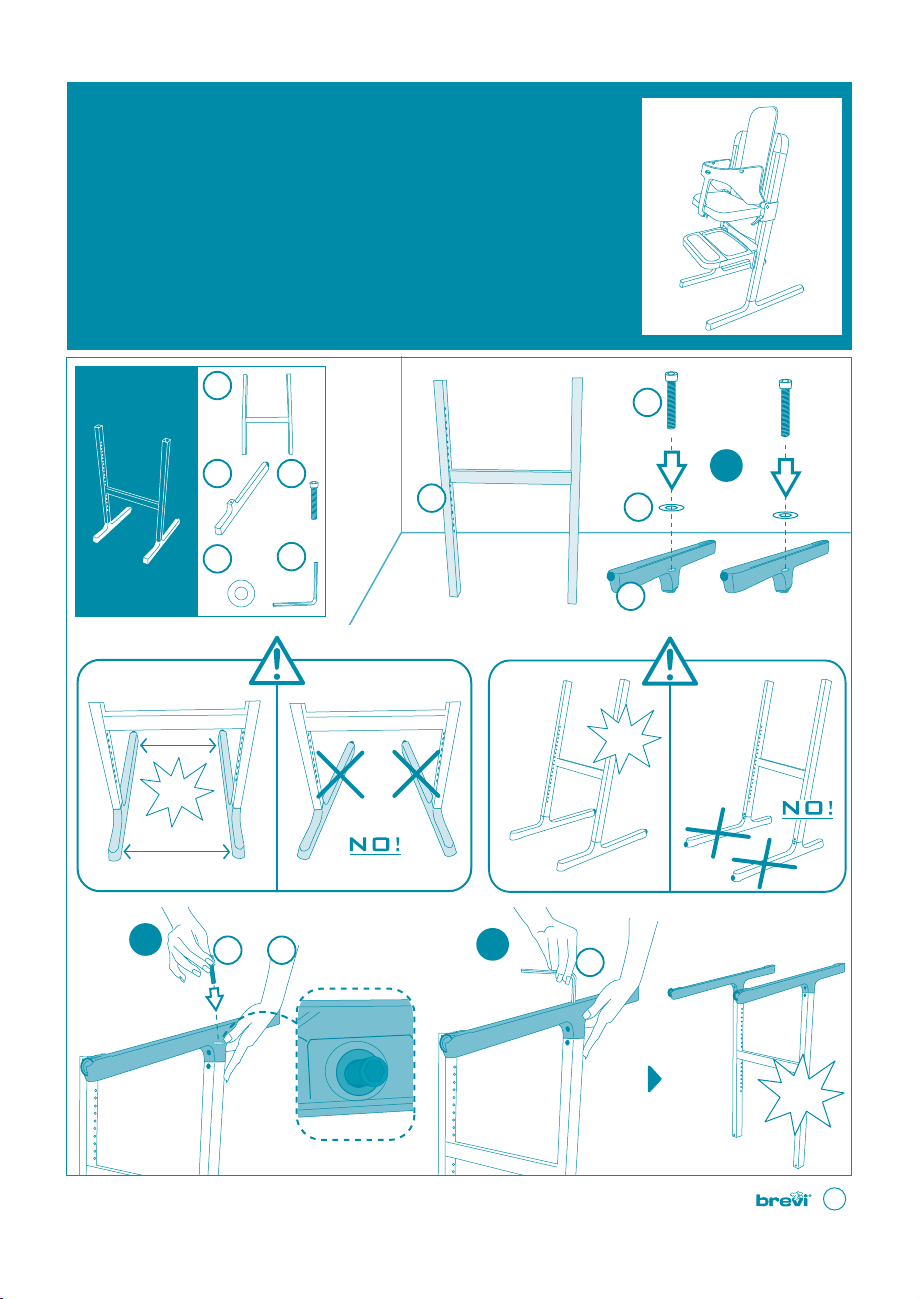 NO!

NO!

brevi