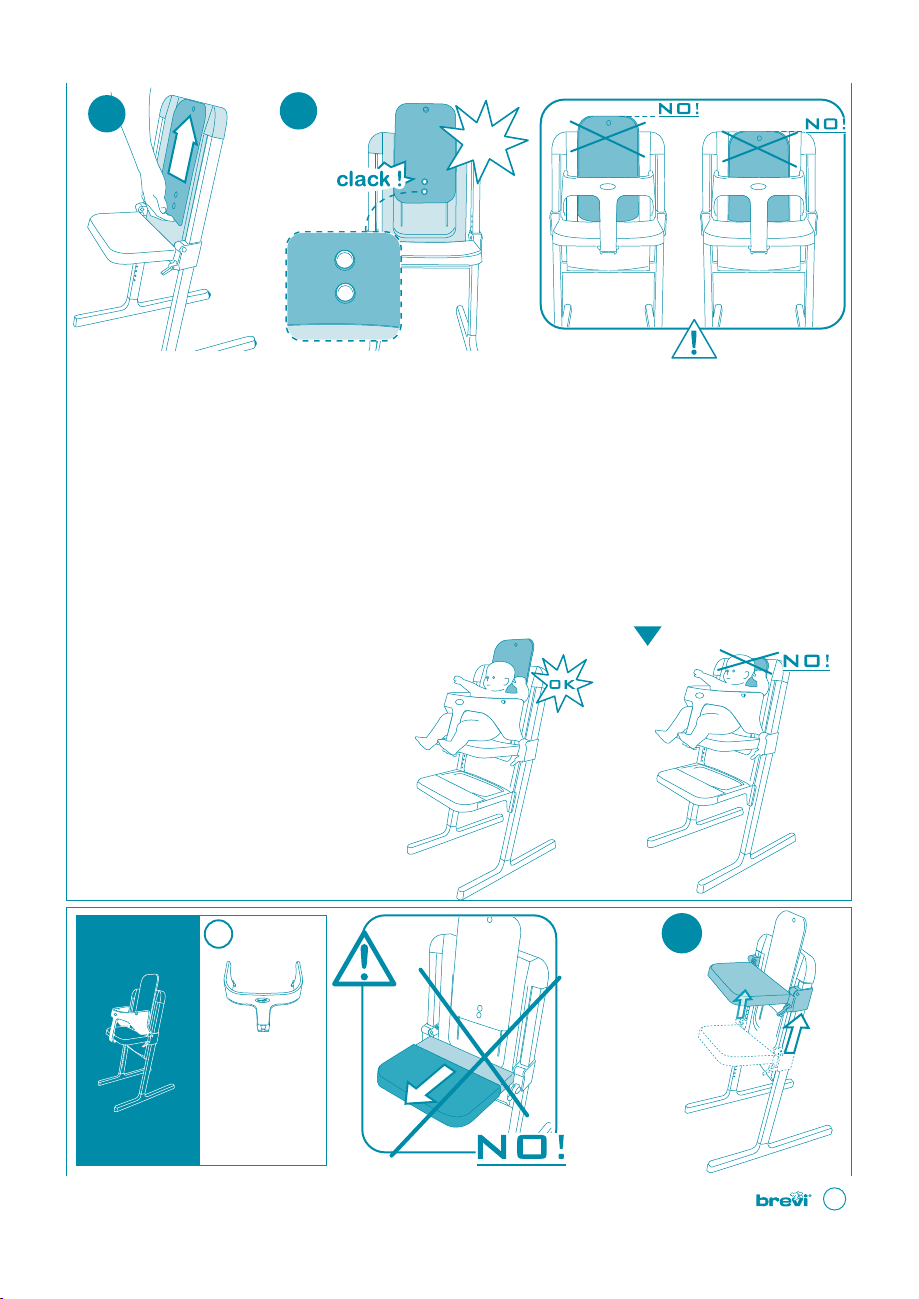 clack !

NO!

NO!

OK

NO!

NO!

brevi