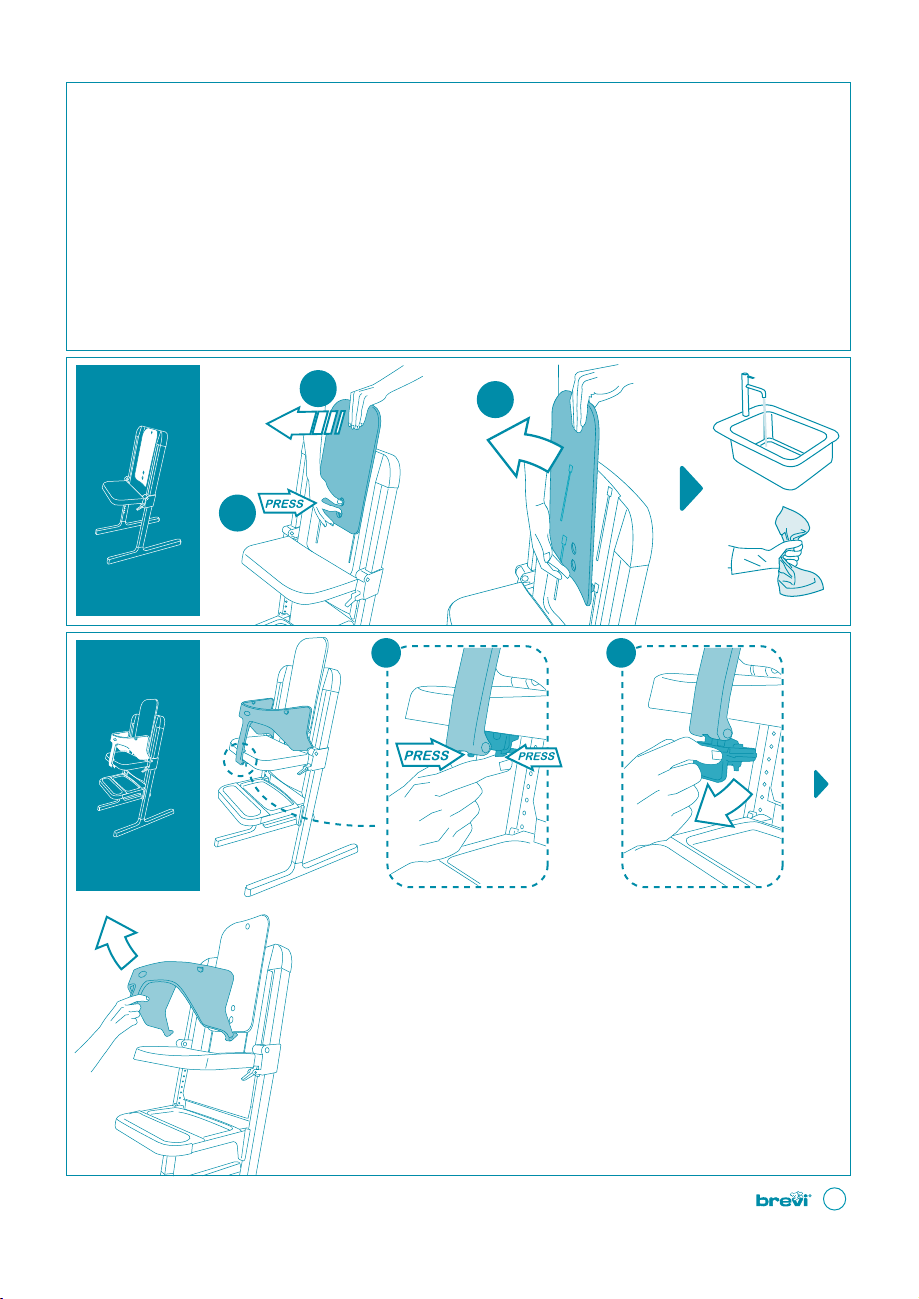 PRESS

PRESS

PRESS

brevi