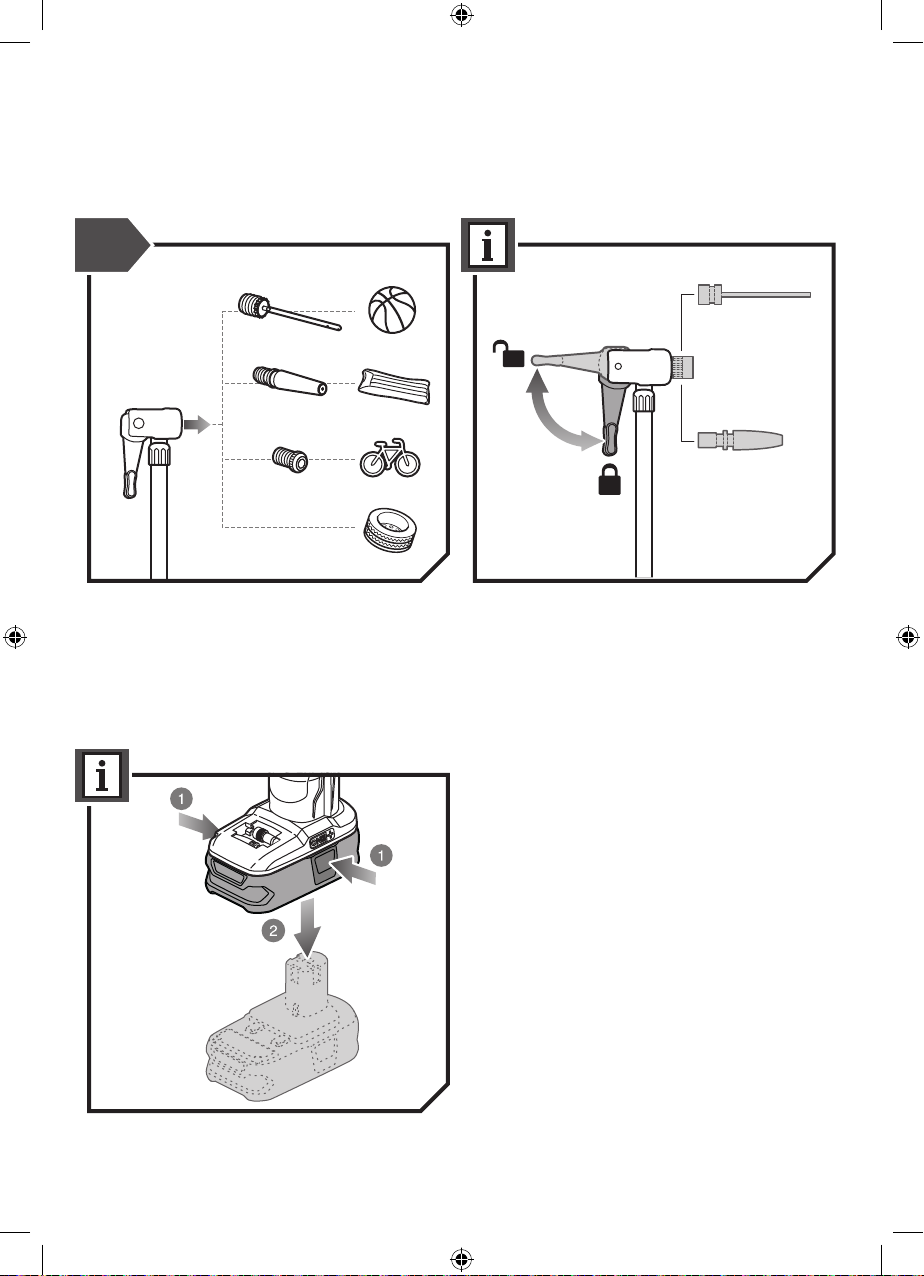 i

i

1

1

2