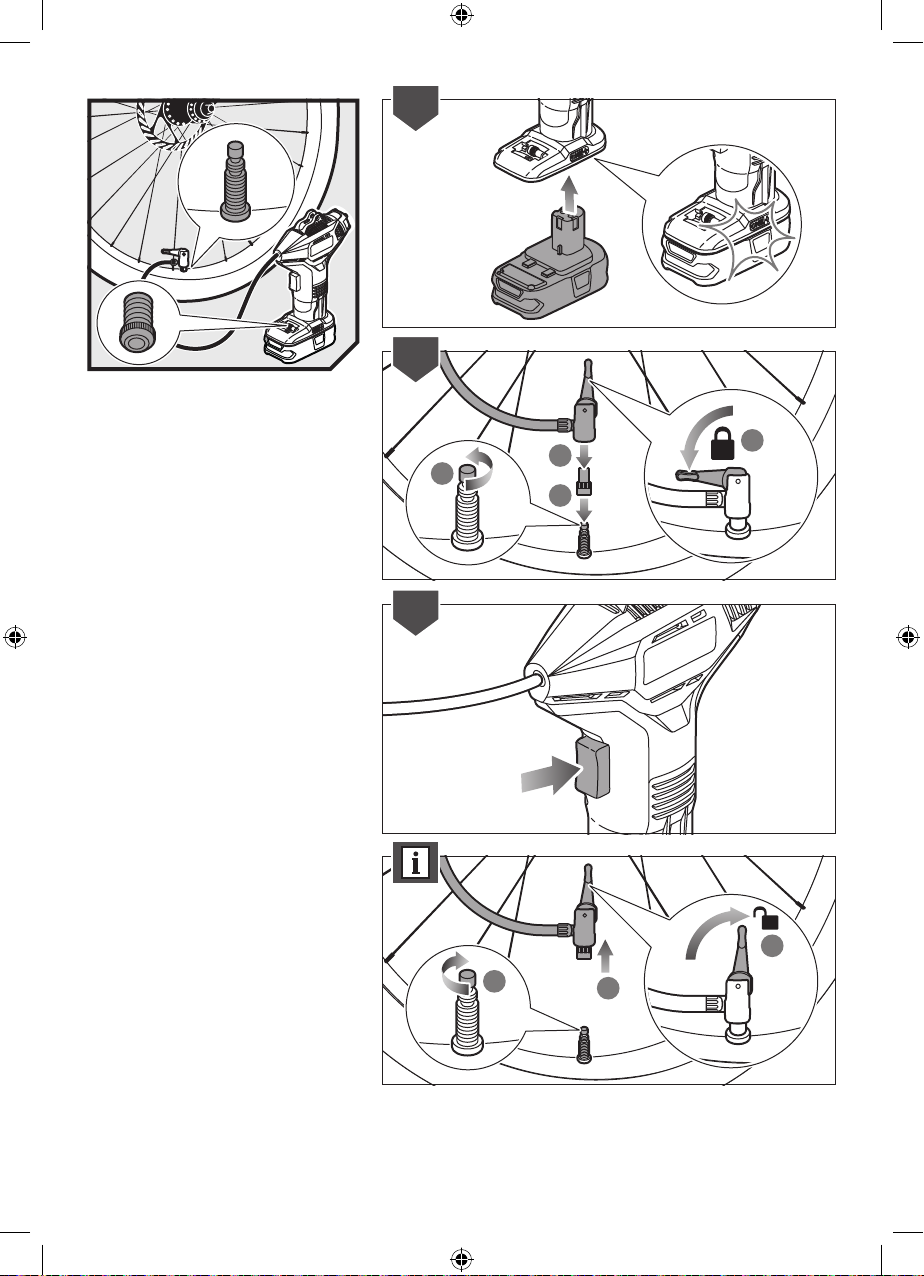 i