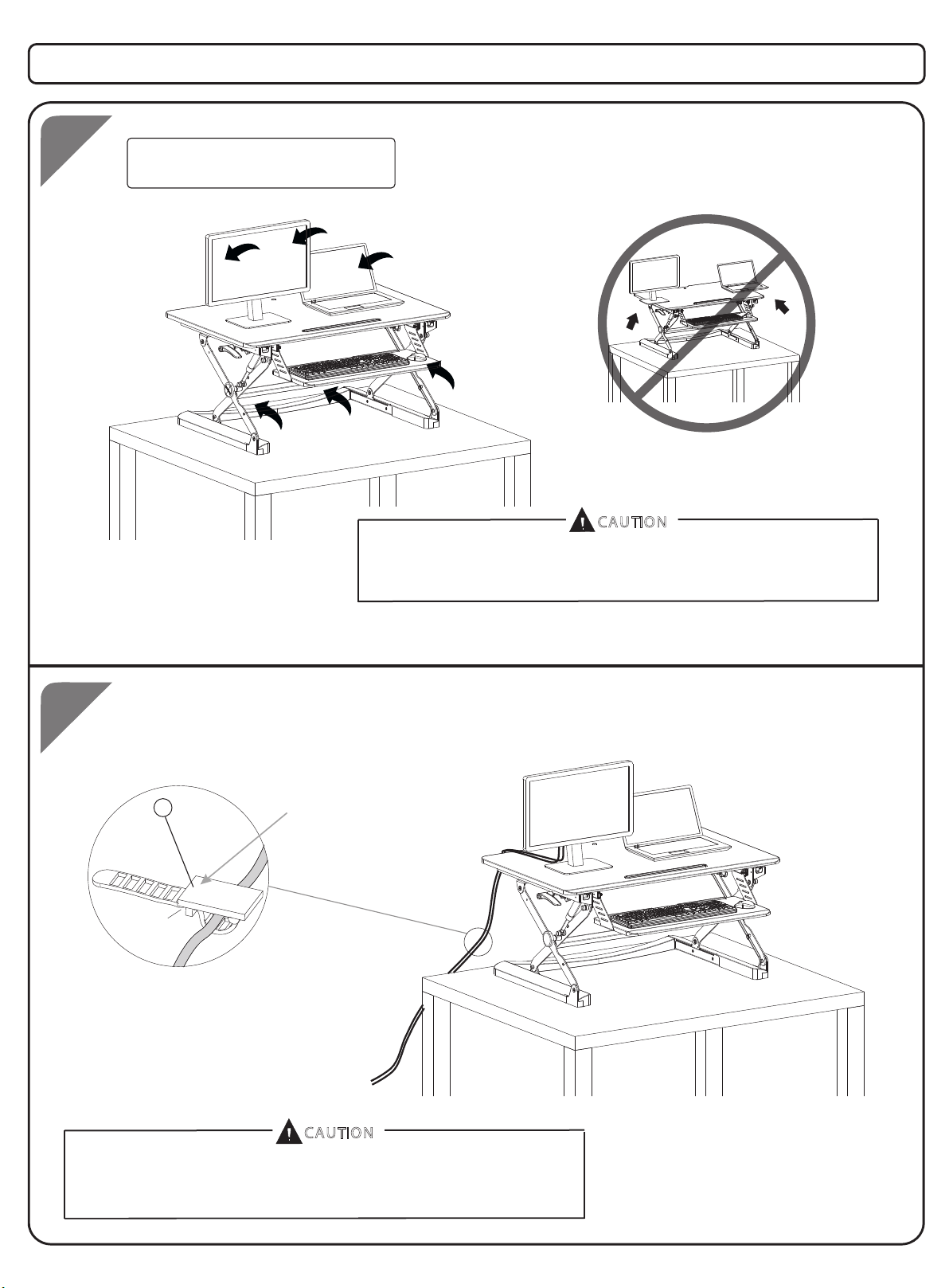 CAUTION

CAUTION