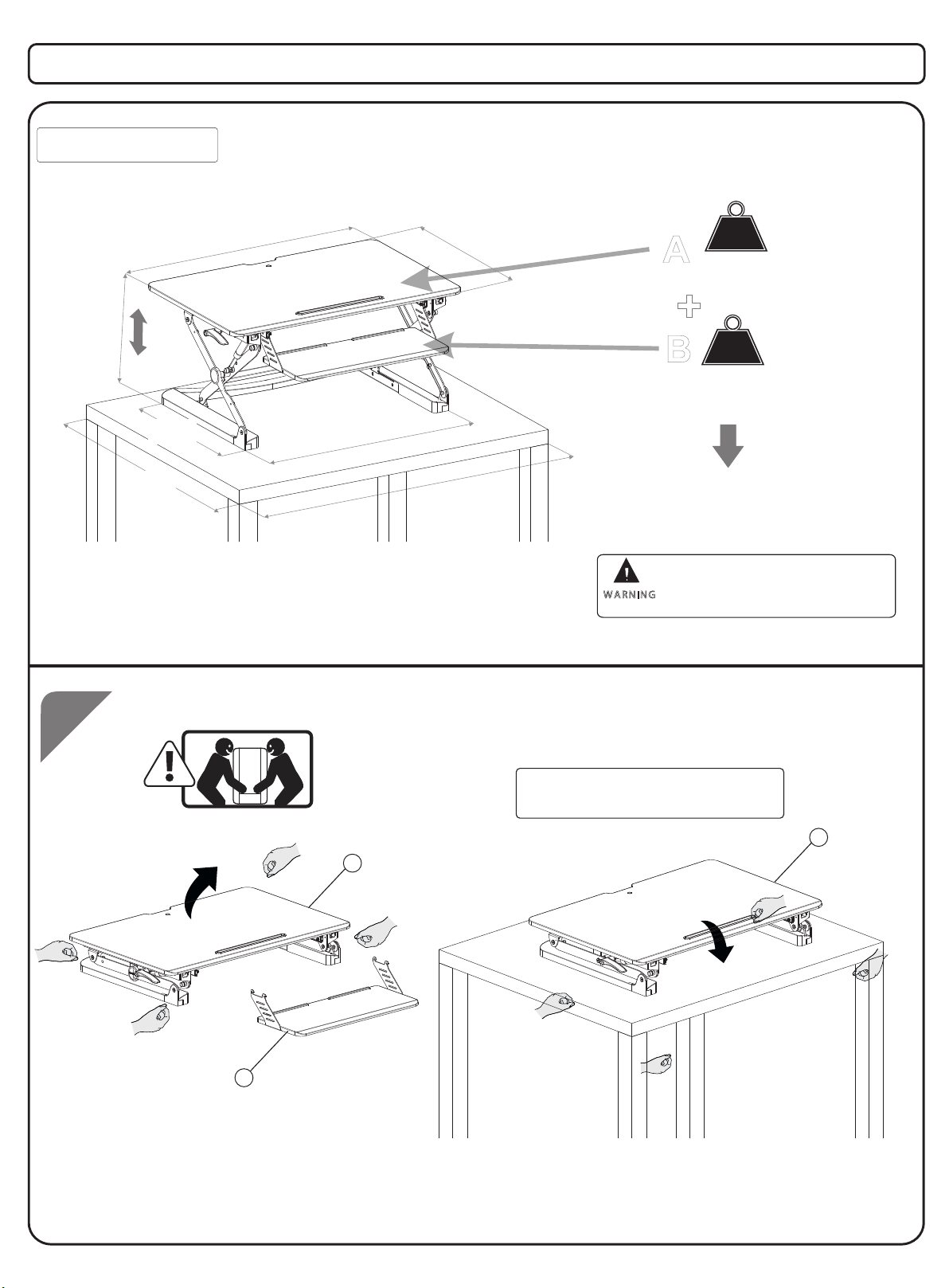 A

B

WARNING