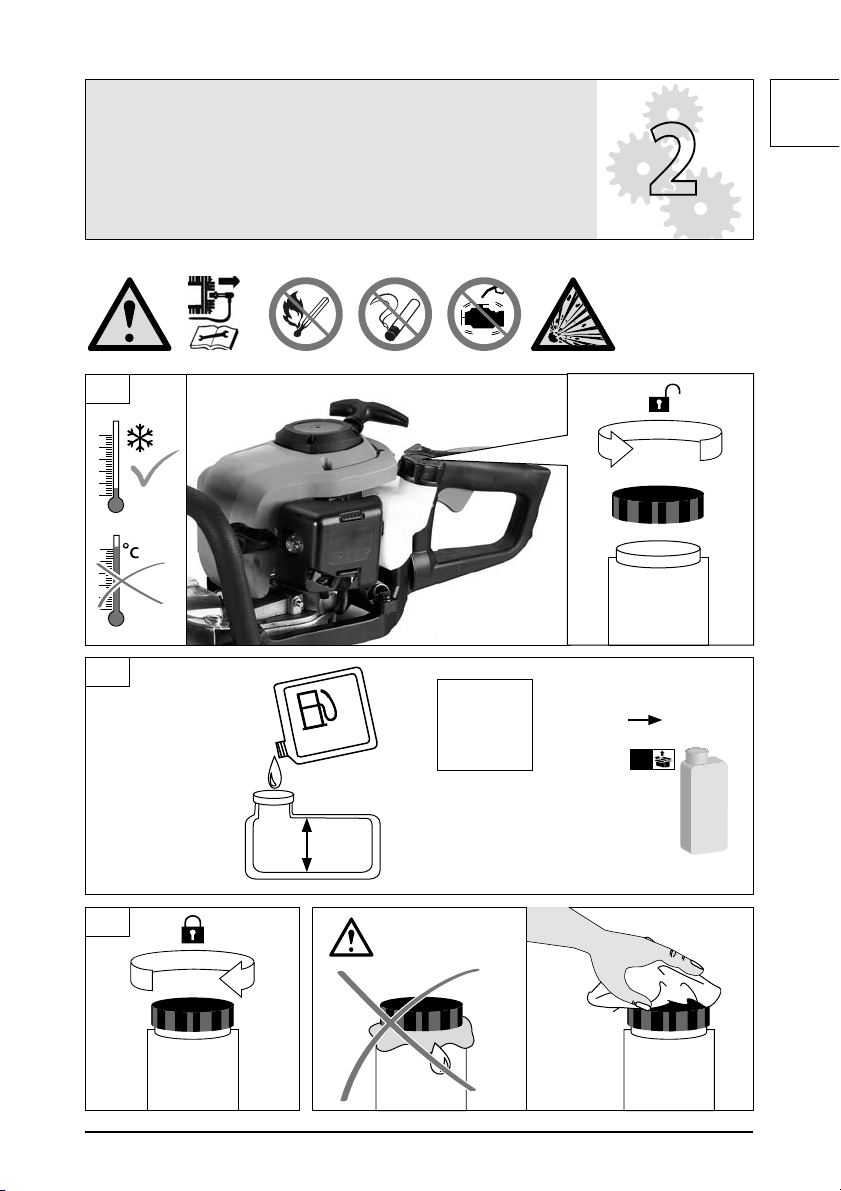 2

°C