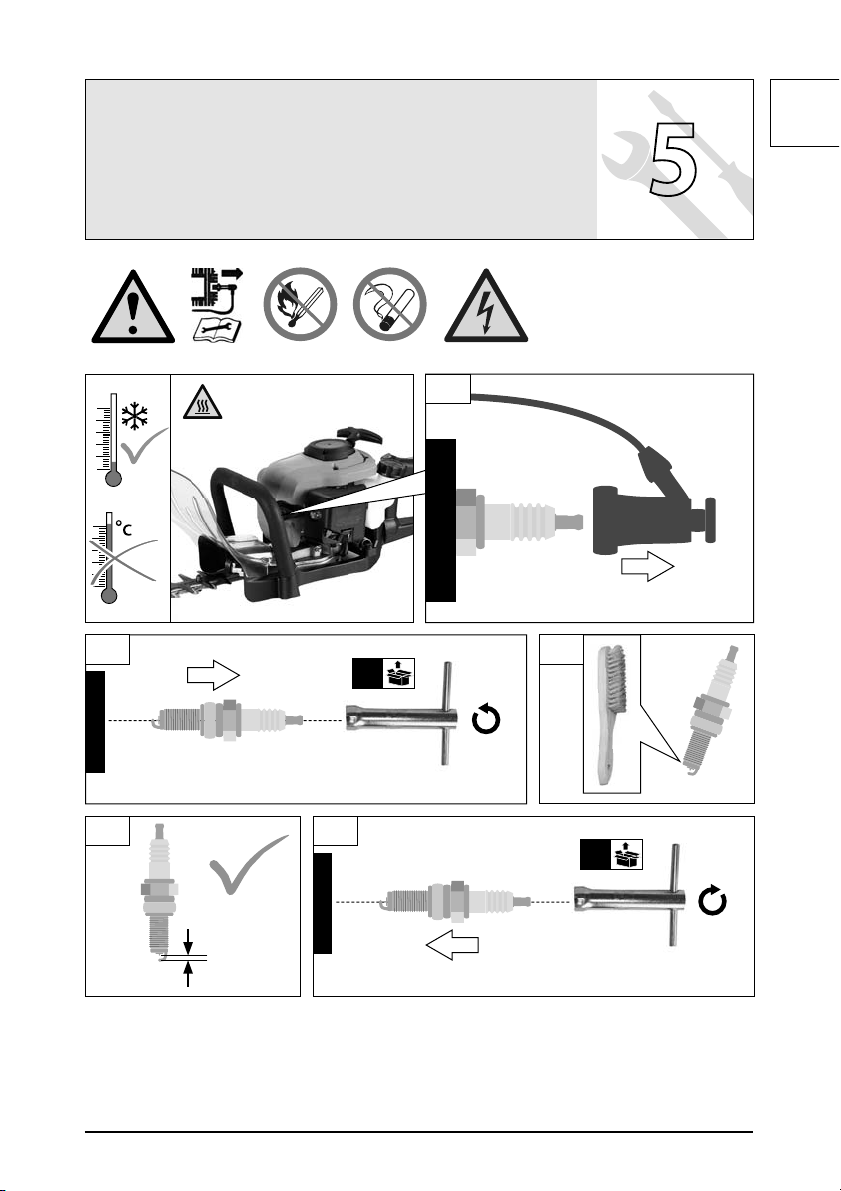 5

°C