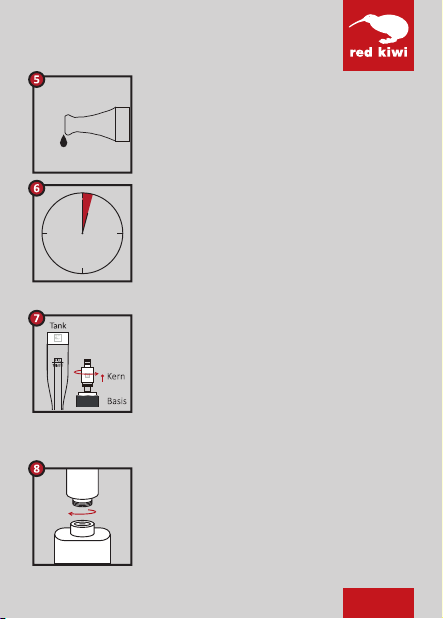 red kiwi

5

6

7
Tank
Kern
Basis

8