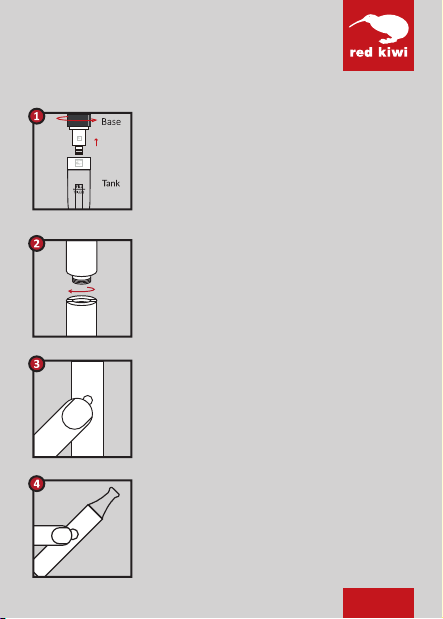 red kiwi

1
Base
Tank

2

3

4