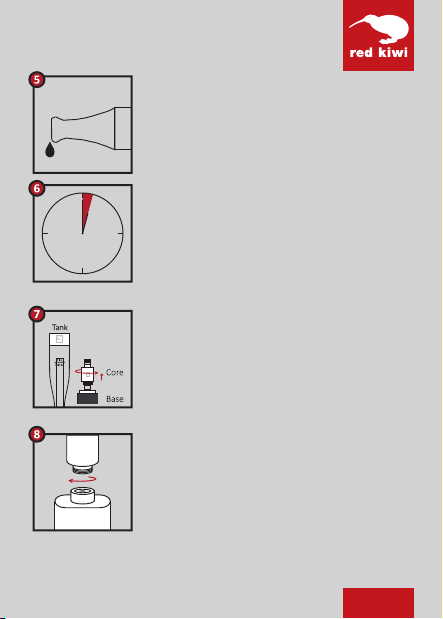 red kiwi

5

6

7

Tank

Core

Base

8