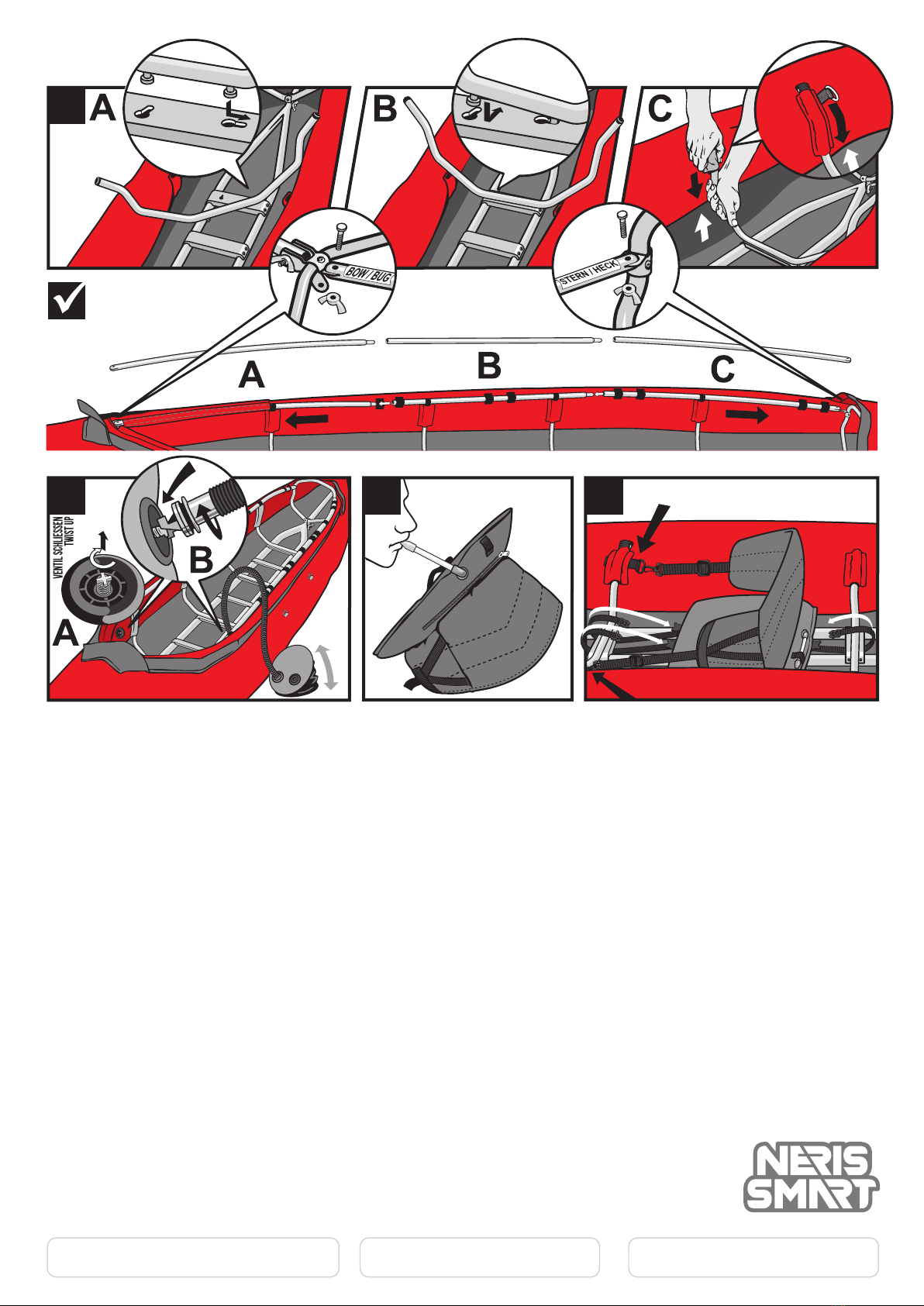 A

B

C

BOW / BUG

STERN / HECK

A

B

C

VENTIL SCHLIESSEN
TWIST UP

A

B

NERIS
SMART