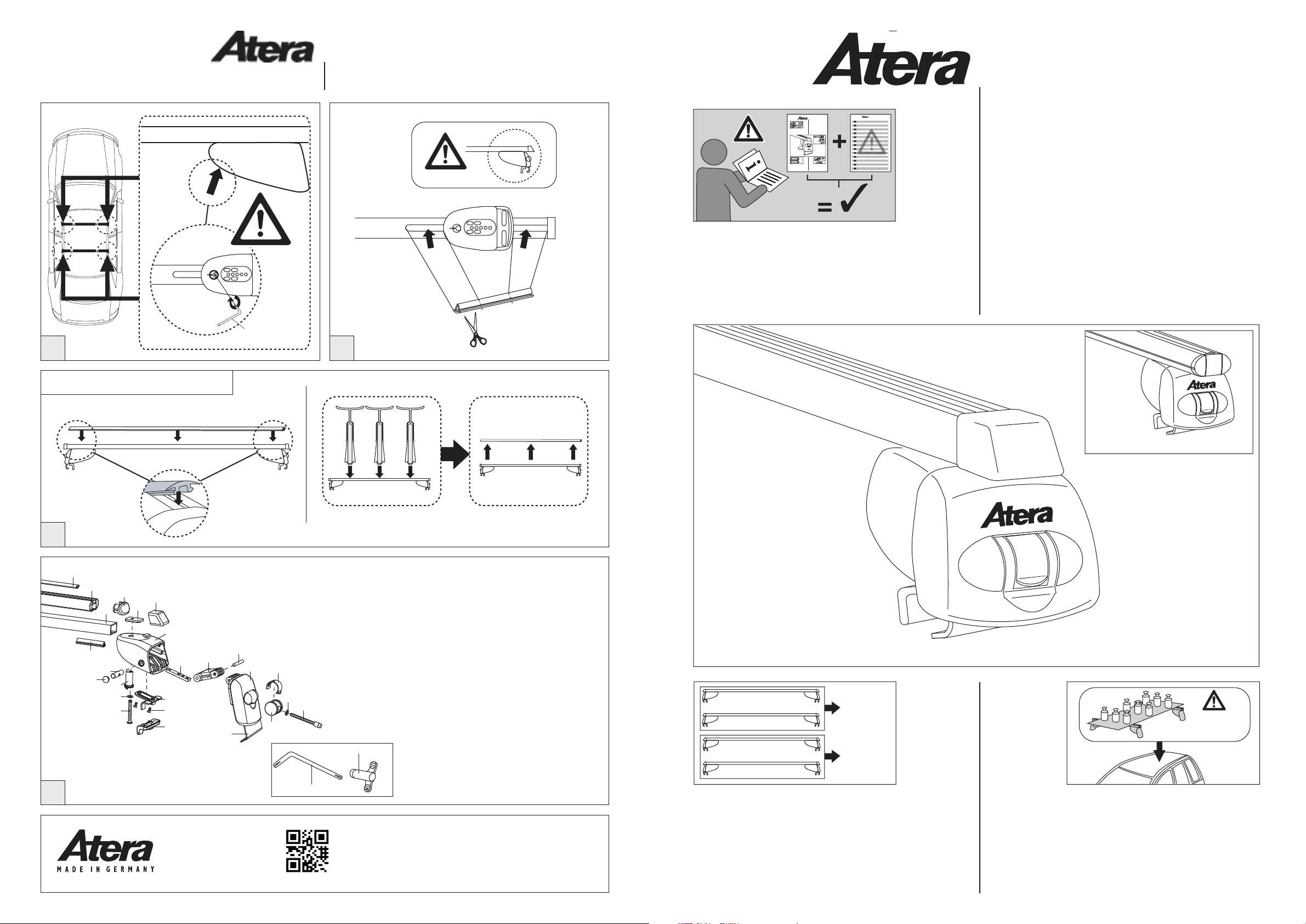 Atera

Atera

Atera

Atera

Atera

Atera
MADE IN GERMANY