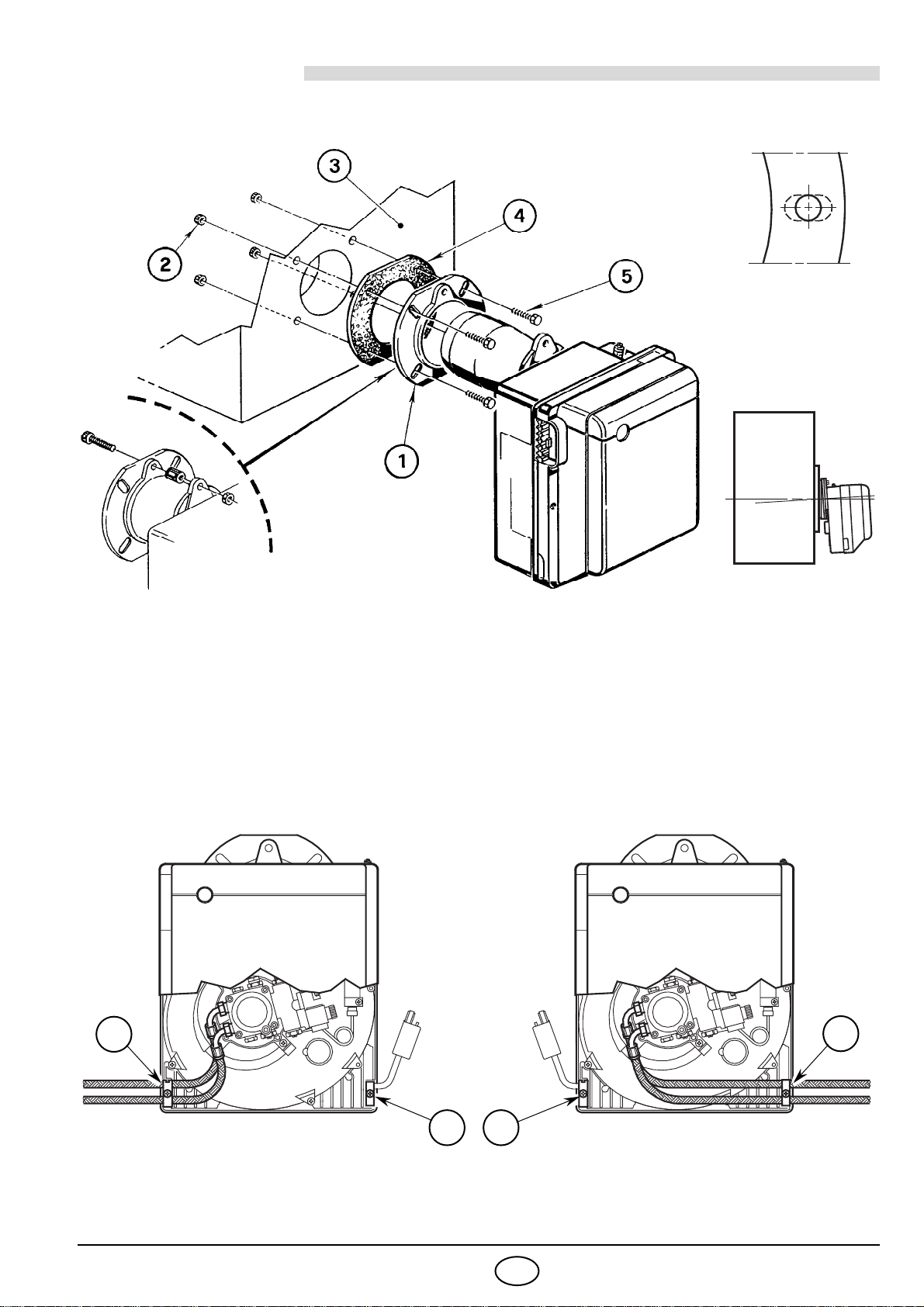 3

4

2

5

1