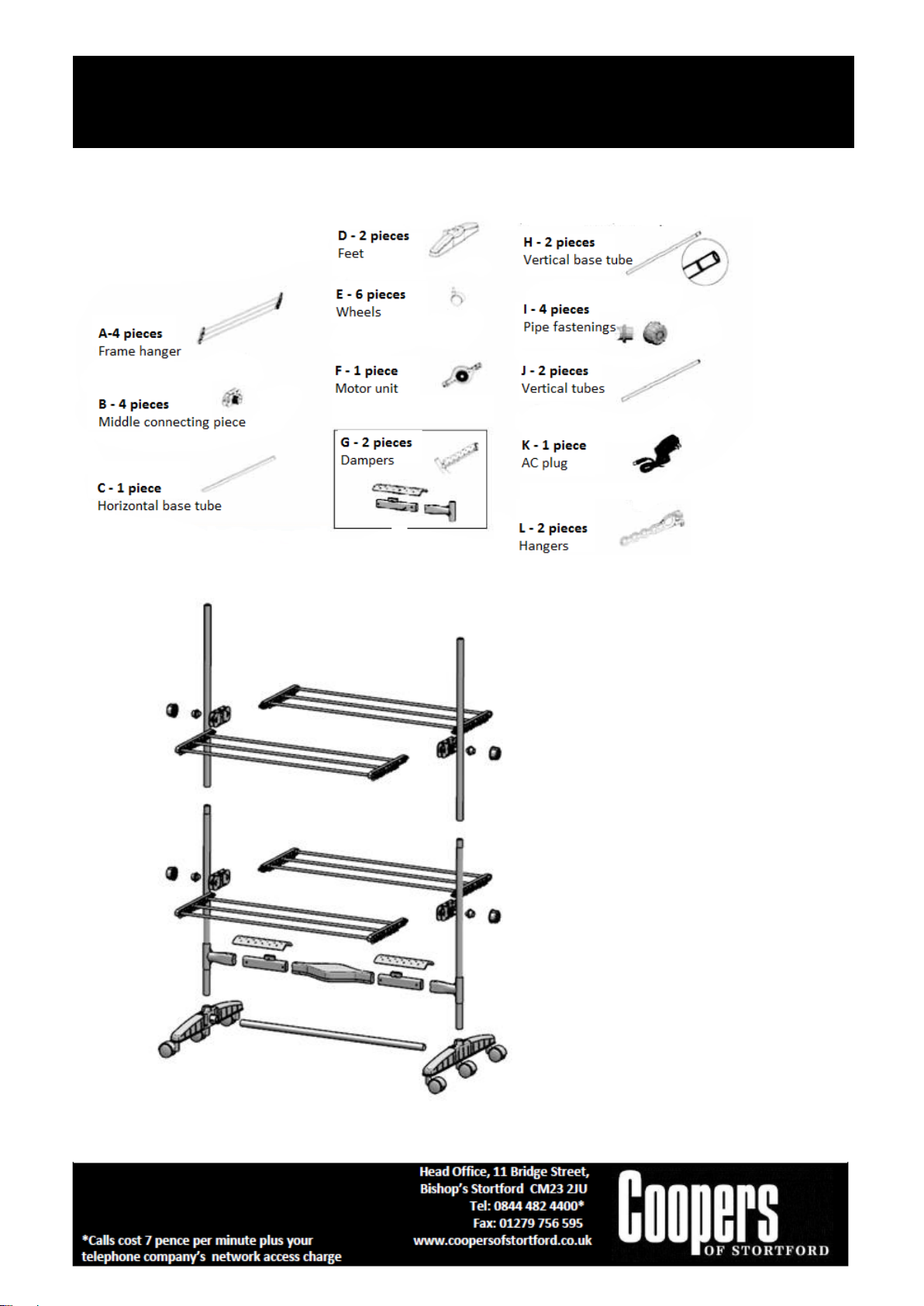 A-4 pieces
Frame hanger

B - 4 pieces
Middle connecting piece

C - 1 piece
Horizontal base tube

D - 2 pieces
Feet

E - 6 pieces
Wheels

F - 1 piece
Motor unit

G - 2 pieces
Dampers

H - 2 pieces
Vertical base tube

I - 4 pieces
Pipe fastenings

J - 2 pieces
Vertical tubes

K - 1 piece
AC plug

L - 2 pieces
Hangers

*Calls cost 7 pence per minute plus your telephone company's network access charge

Head Office, 11 Bridge Street, Bishop's Stortford CM23 2JU
Tel: 0844 482 4400*
Fax: 01279 756 595
www.coopersofstortford.co.uk

Coopers
OF STORTFORD