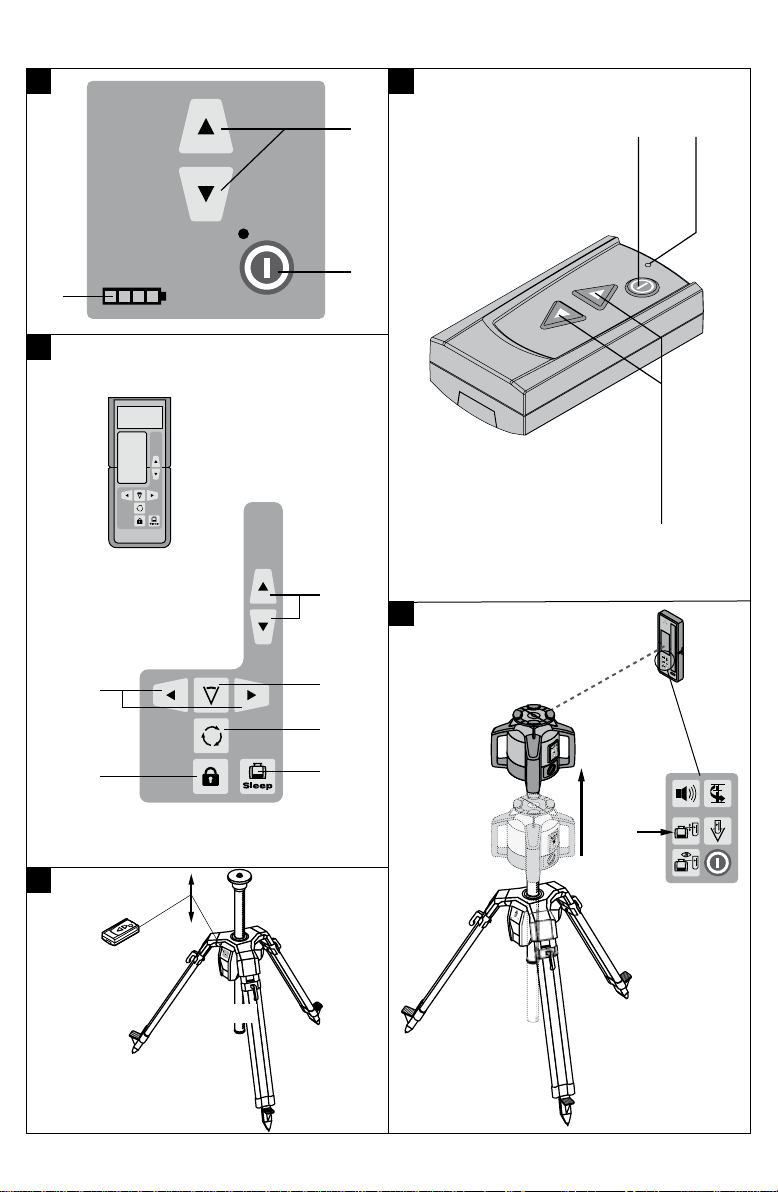 Sleep