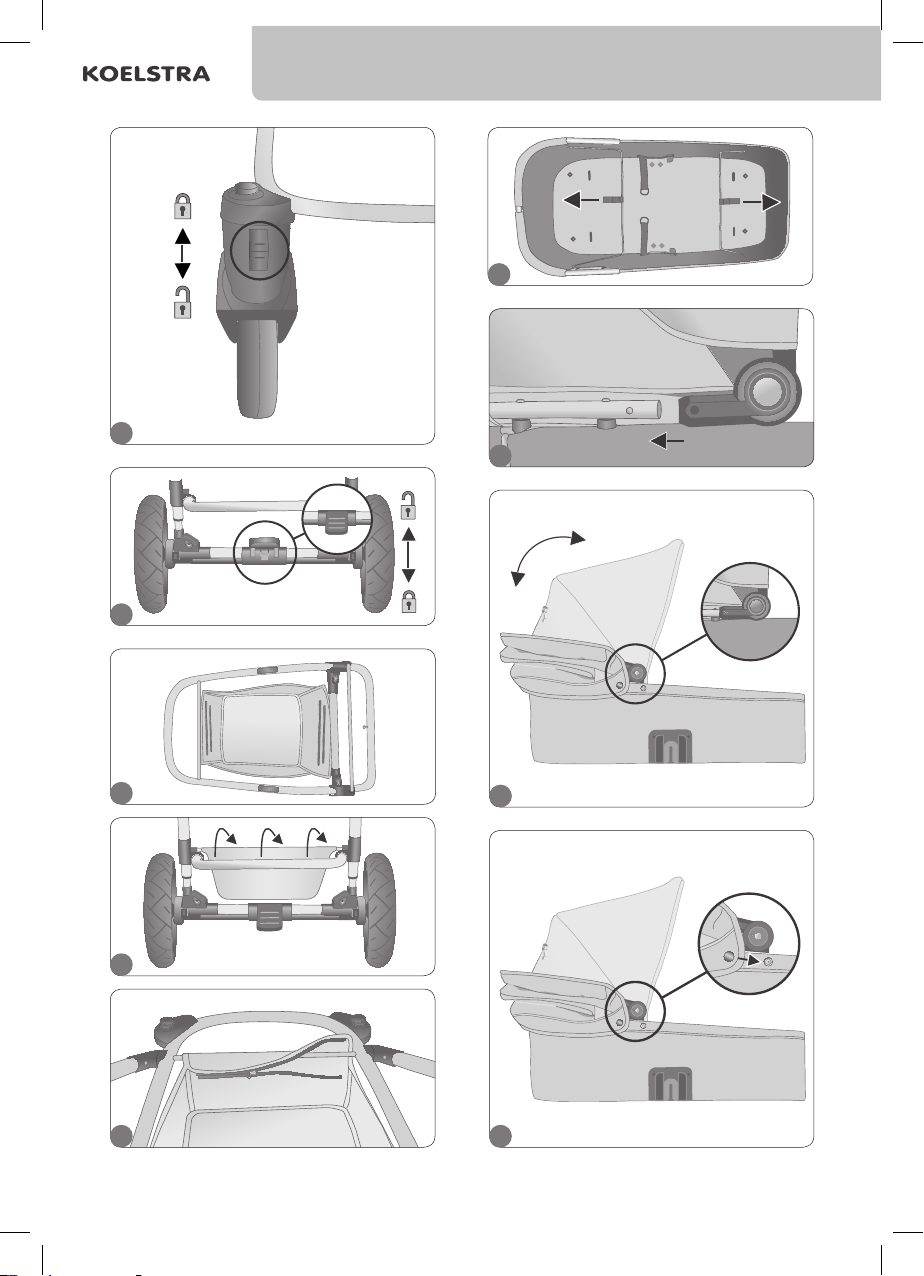 KOELSTRA