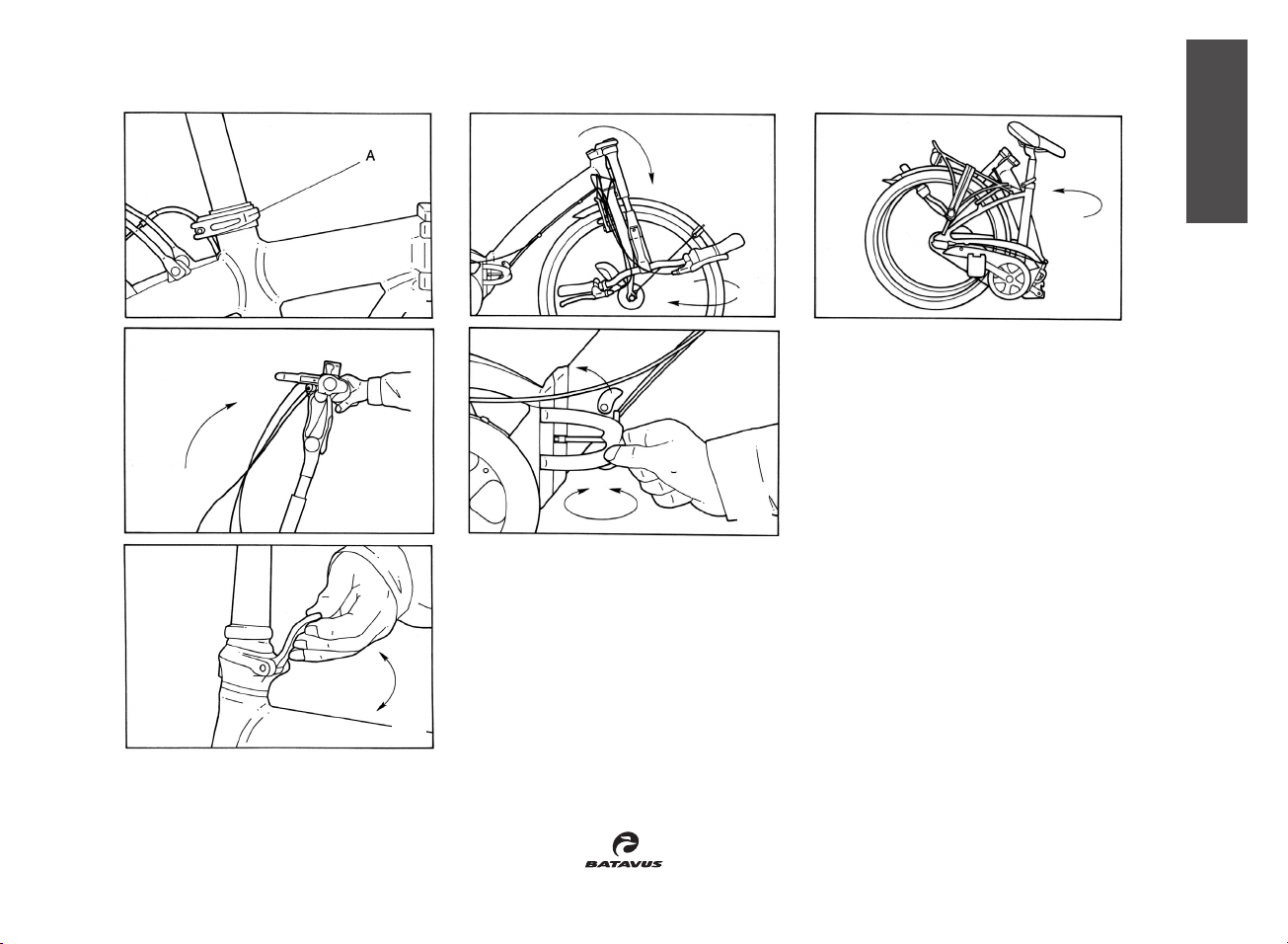 A

BATAVUS