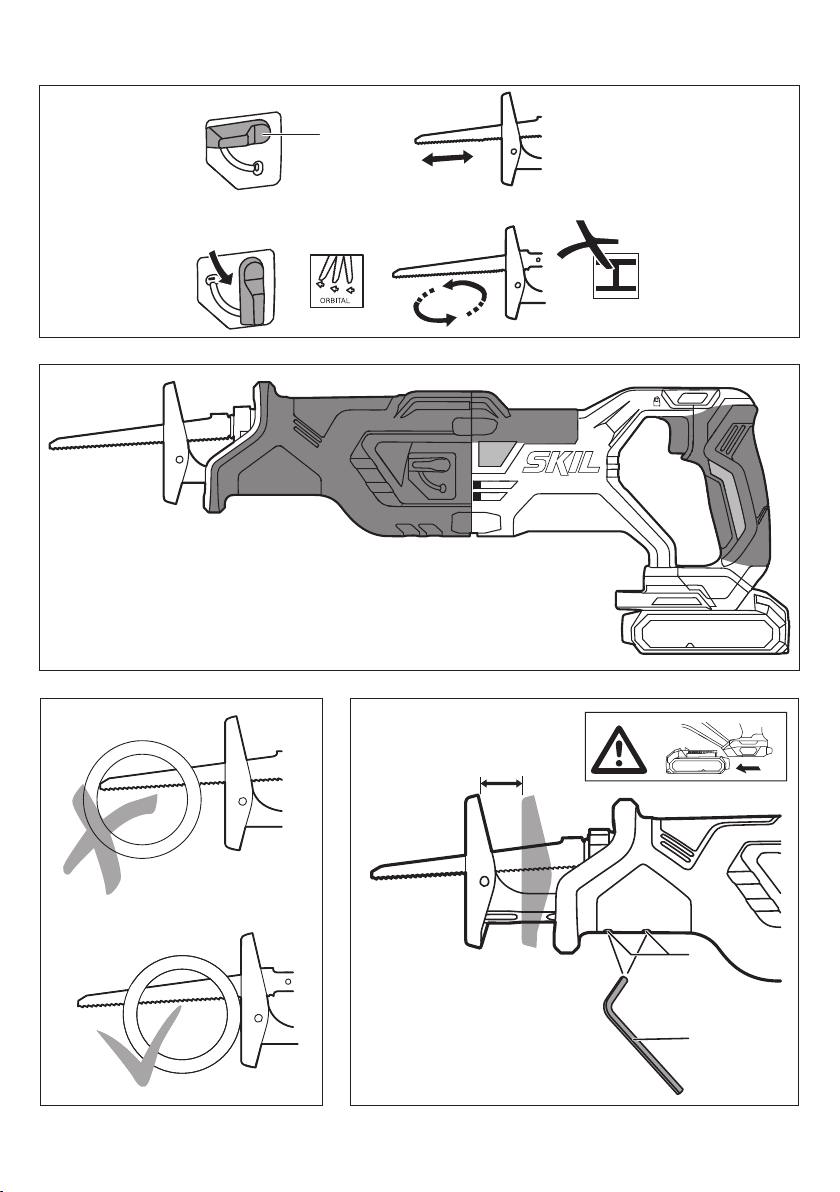 ORBITAL

SKIL