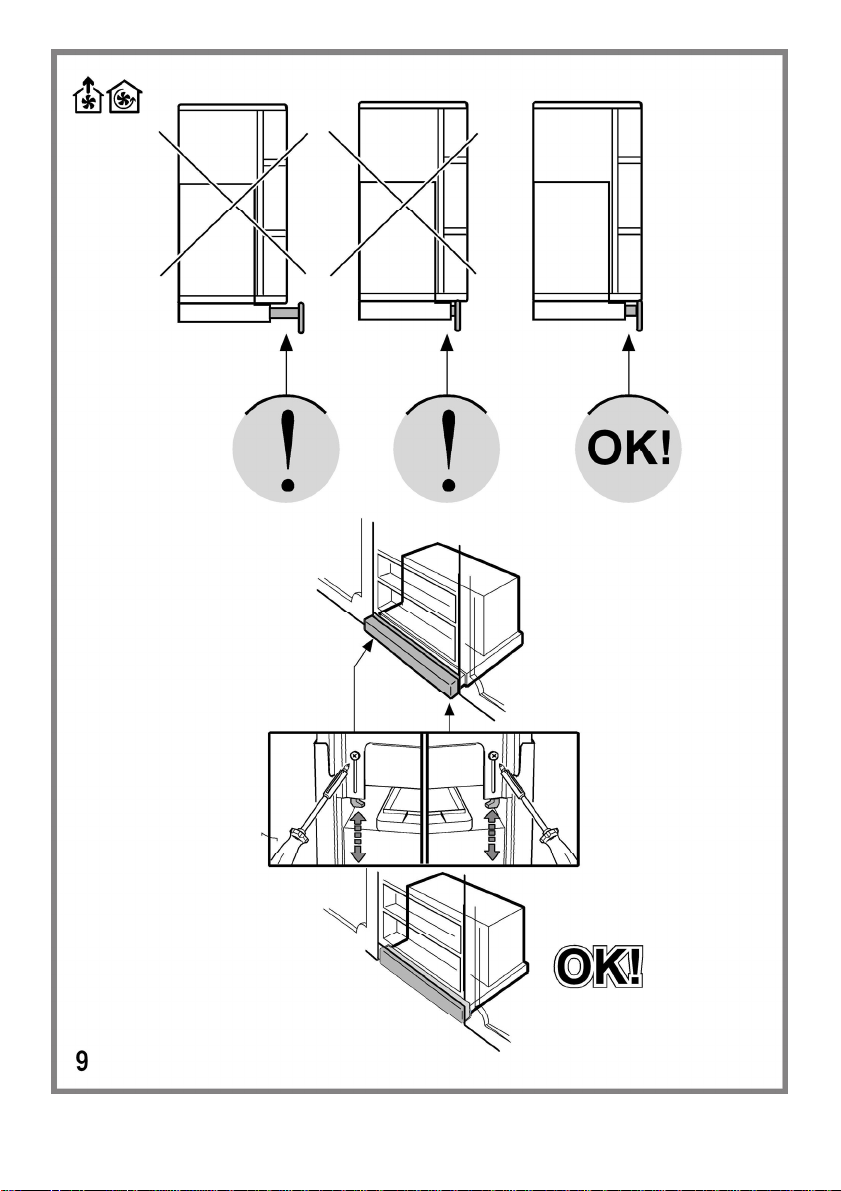 !

!

OK!

OK!

9