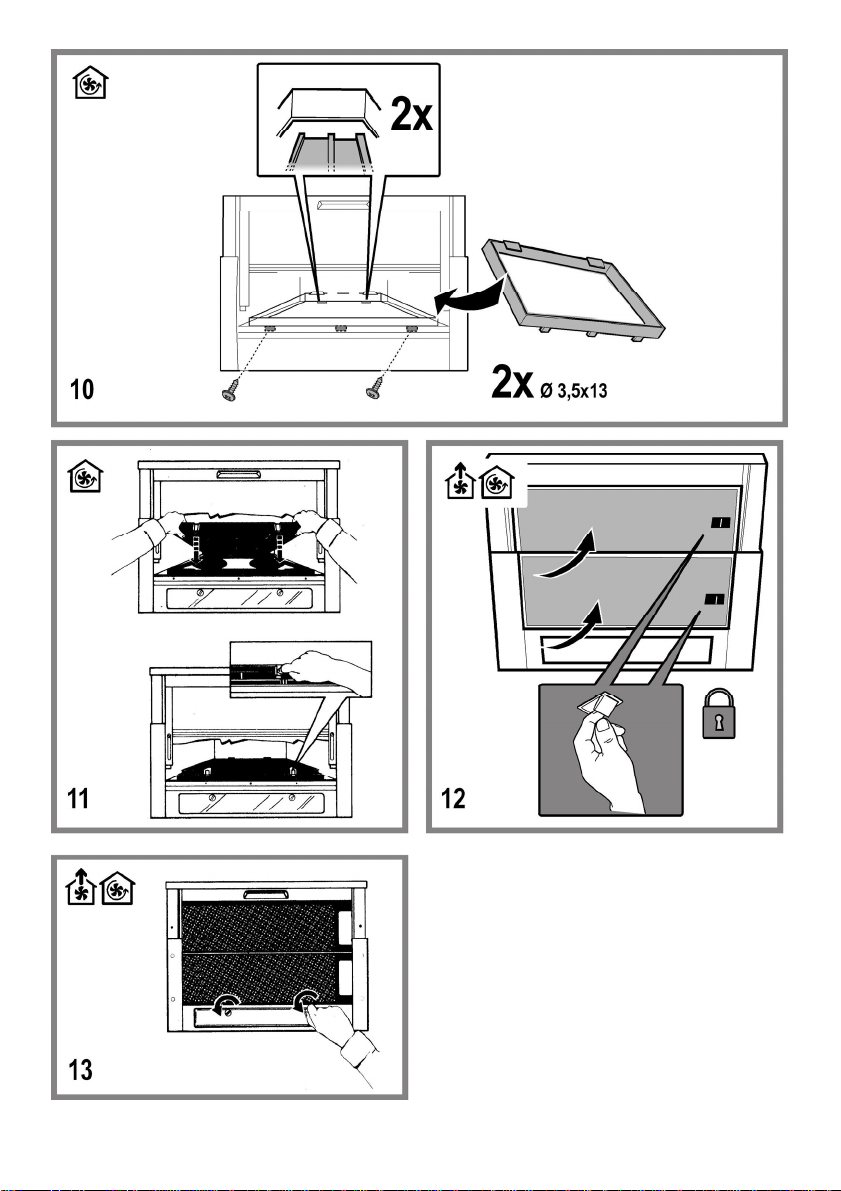 2x

10

2x Ø 3,5x13

11

12

13