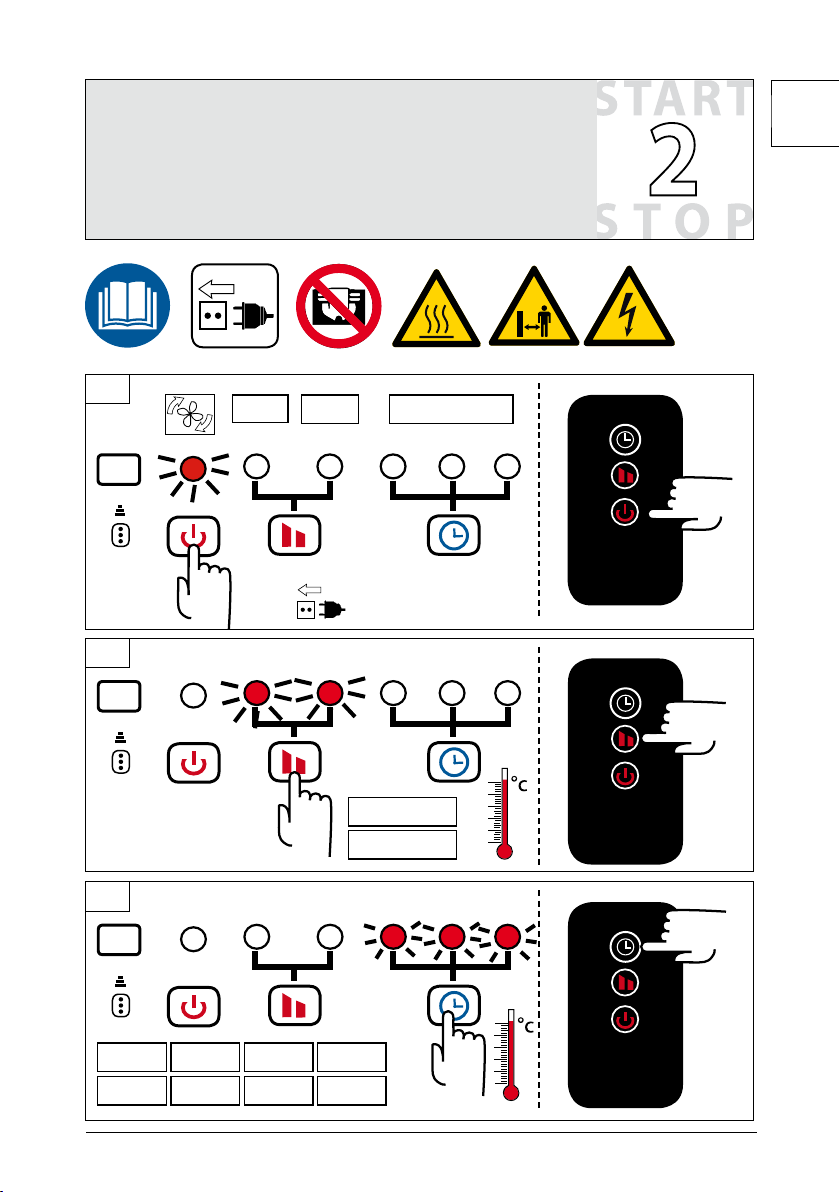 START
2
STOP

°C

°C