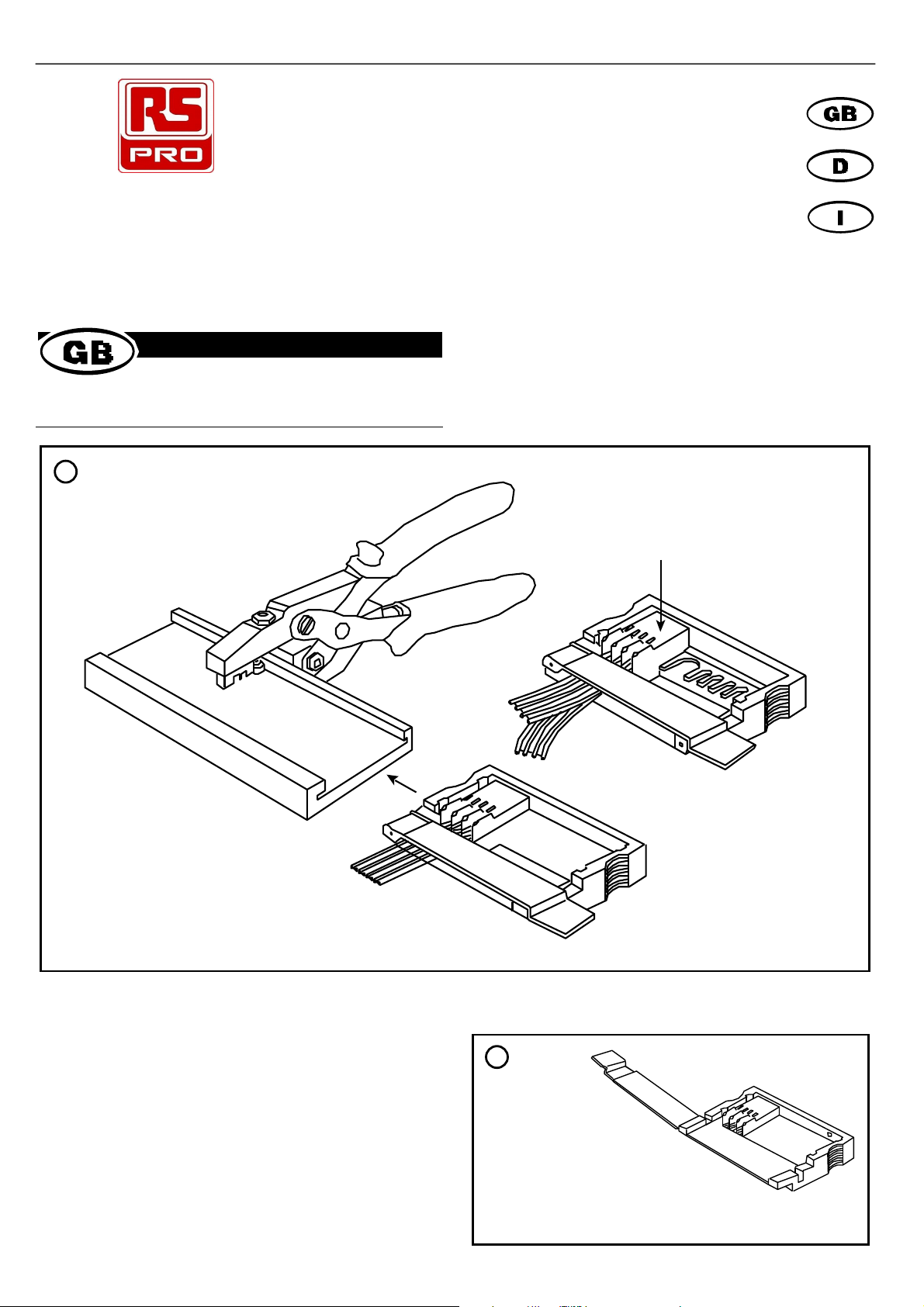 RS PRO

GB

D

I

GB