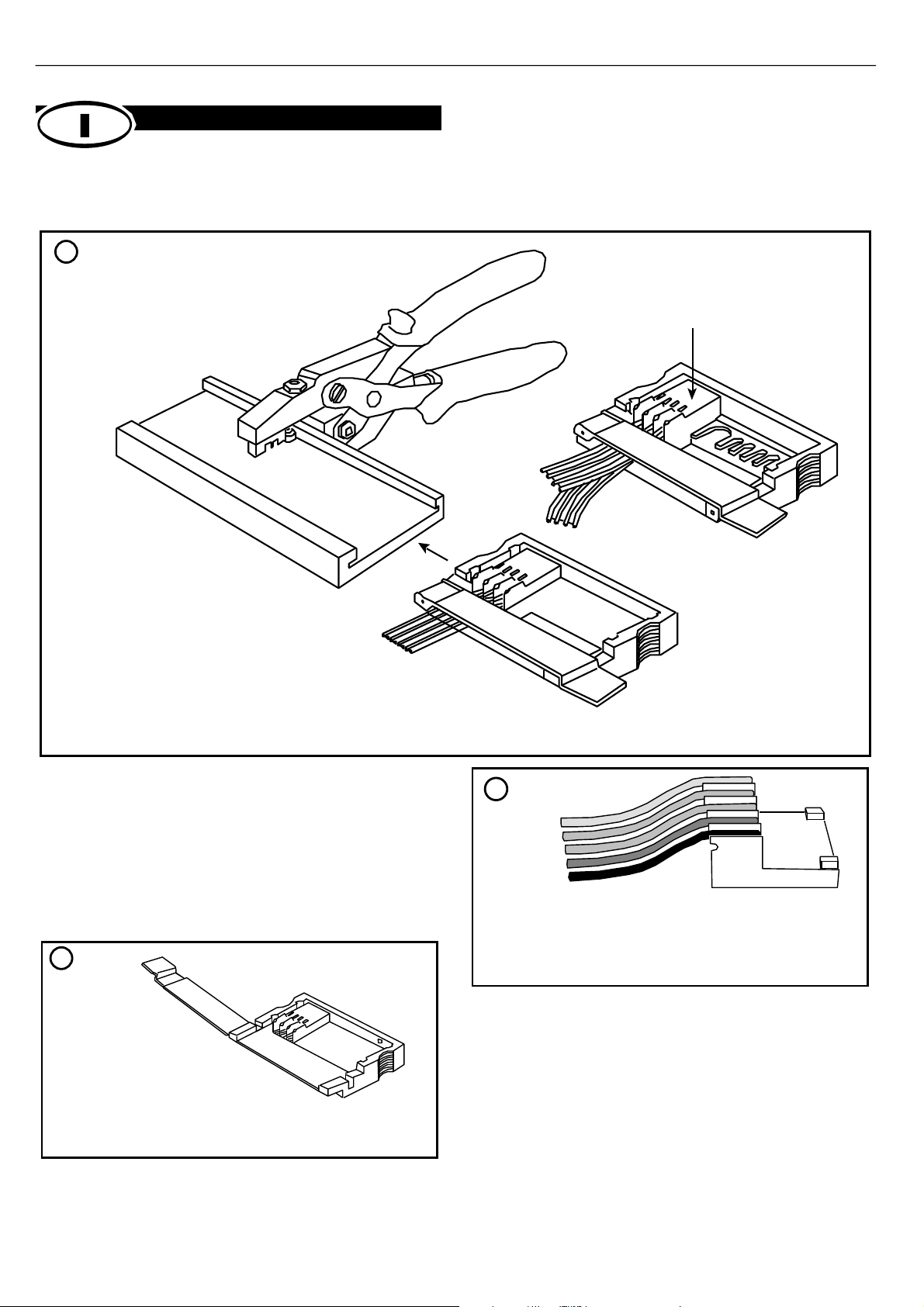 I