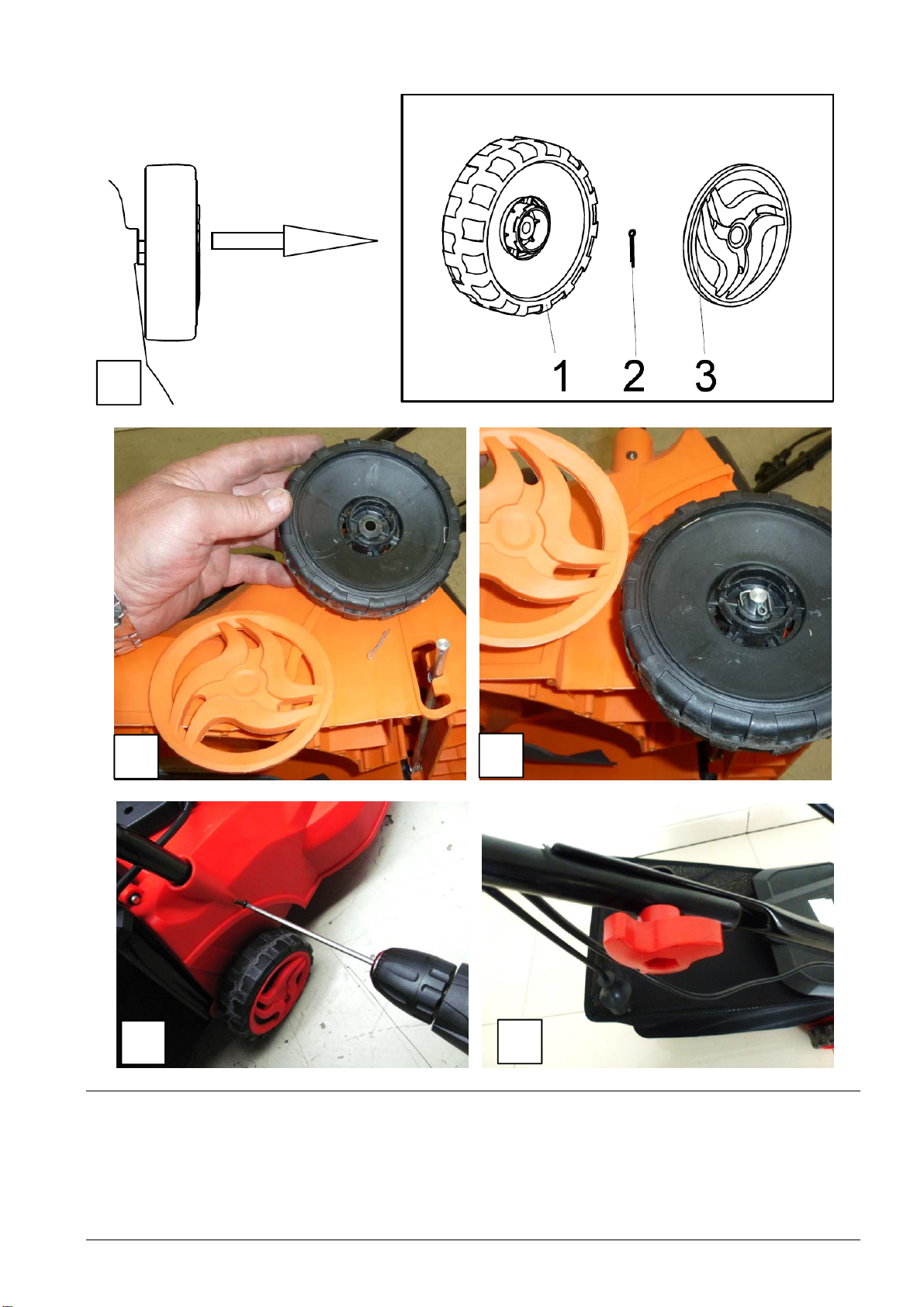 1 2 3