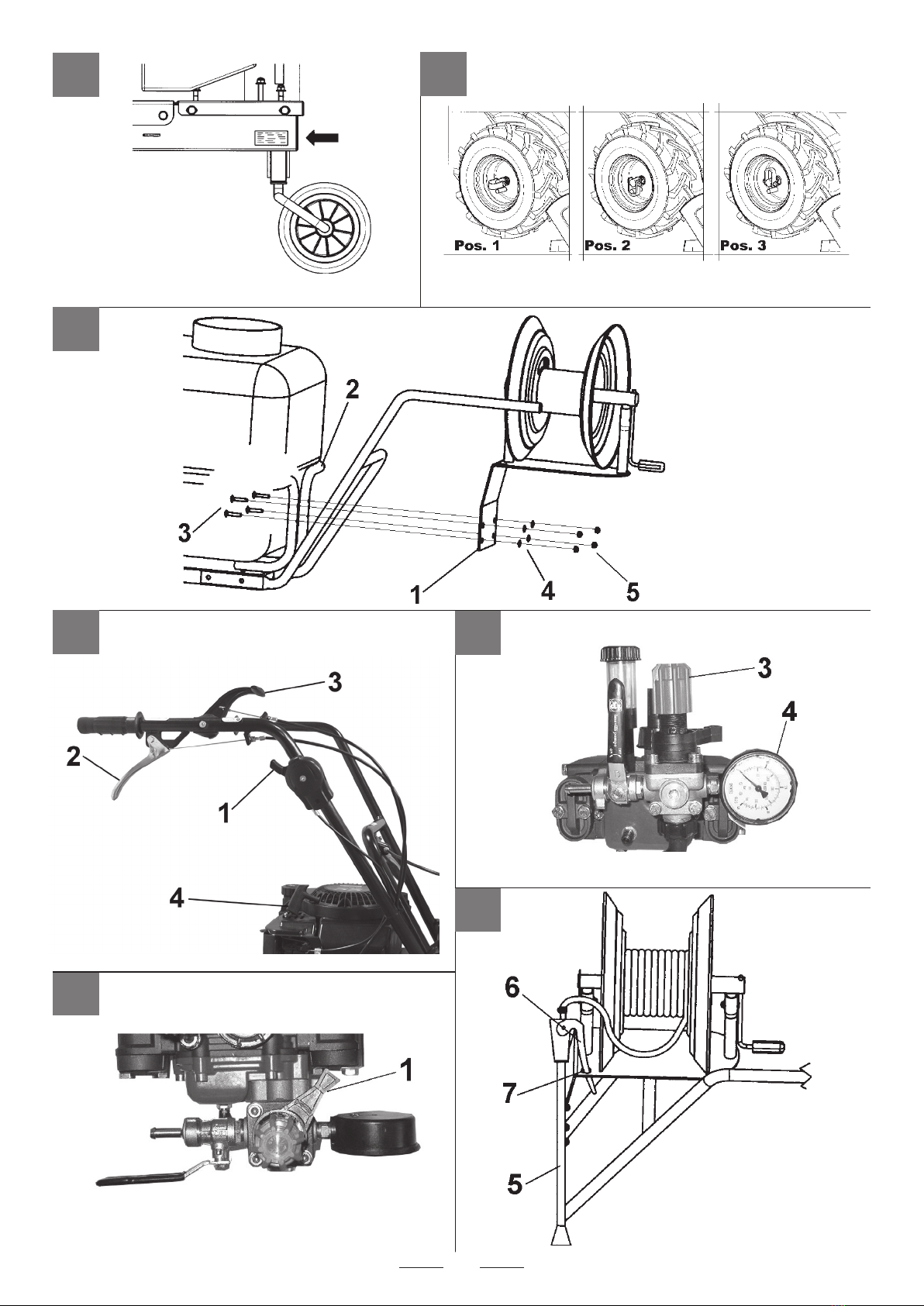 Pos. 1 Pos. 2 Pos. 3

2
3
1
4
5

3
2
1
4

3
4

1

6
7
5