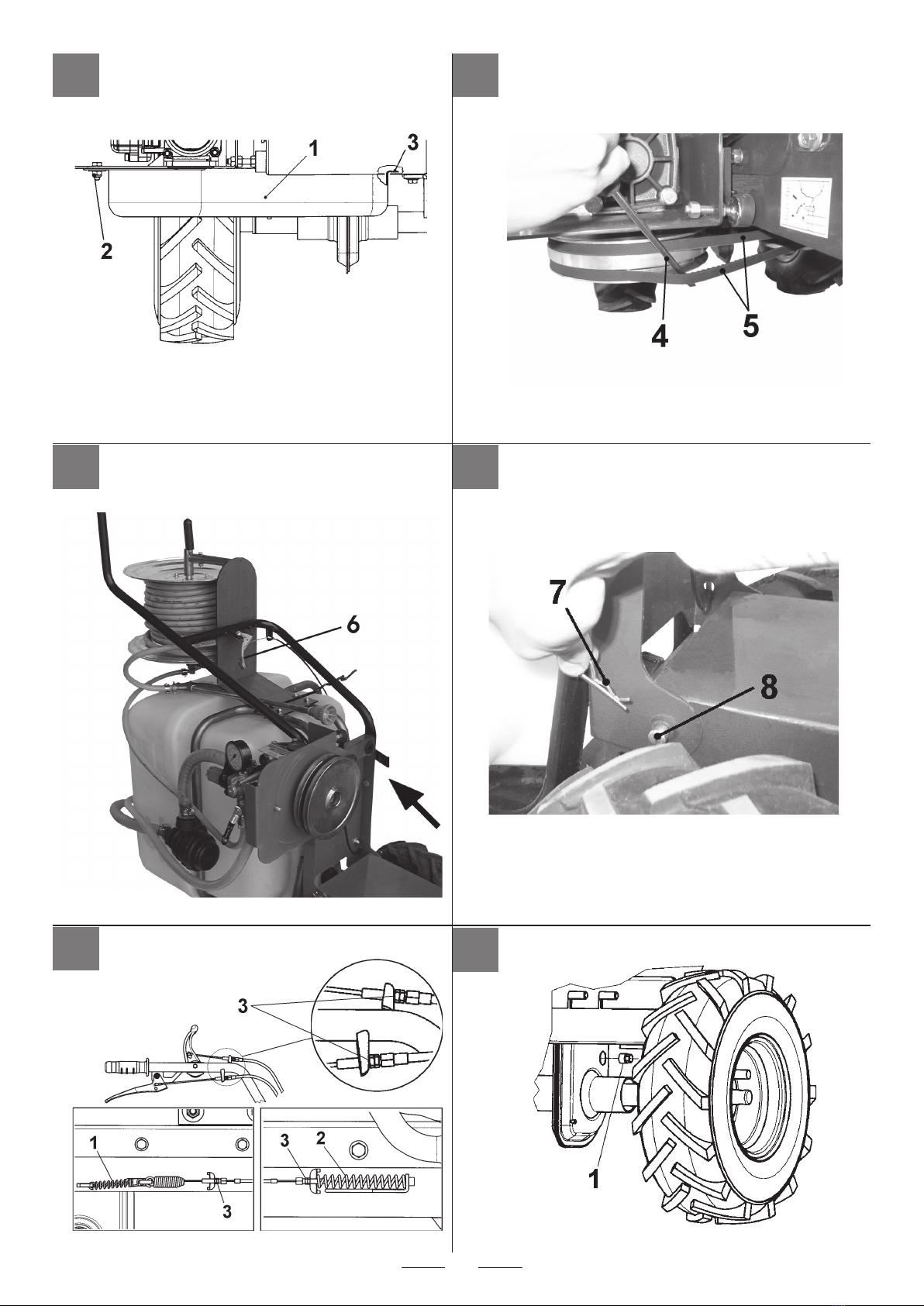 1
3
2

4
5

6

7
8

3
1
3
3
2

1