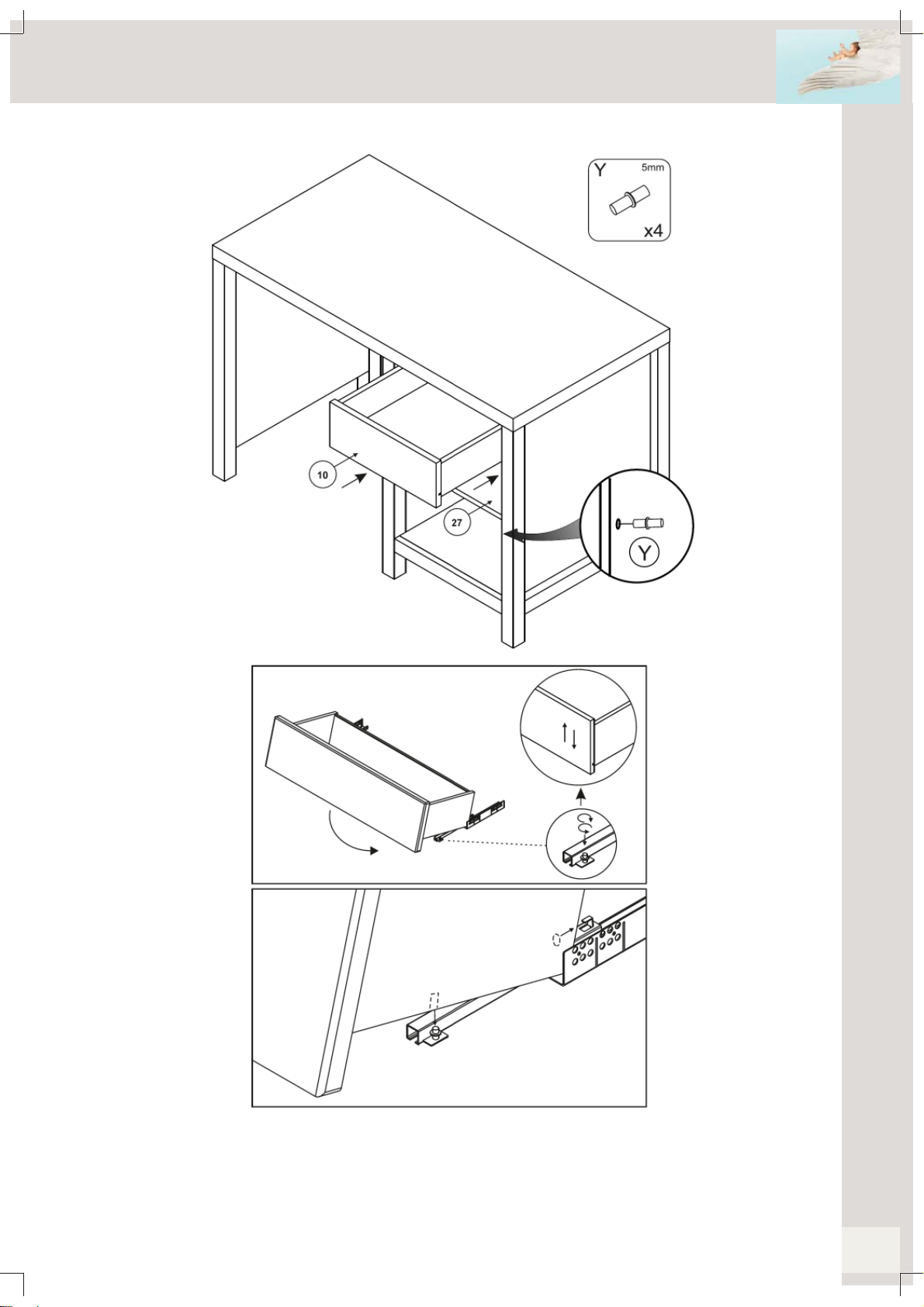 Y
5mm
x4

10

27

Y