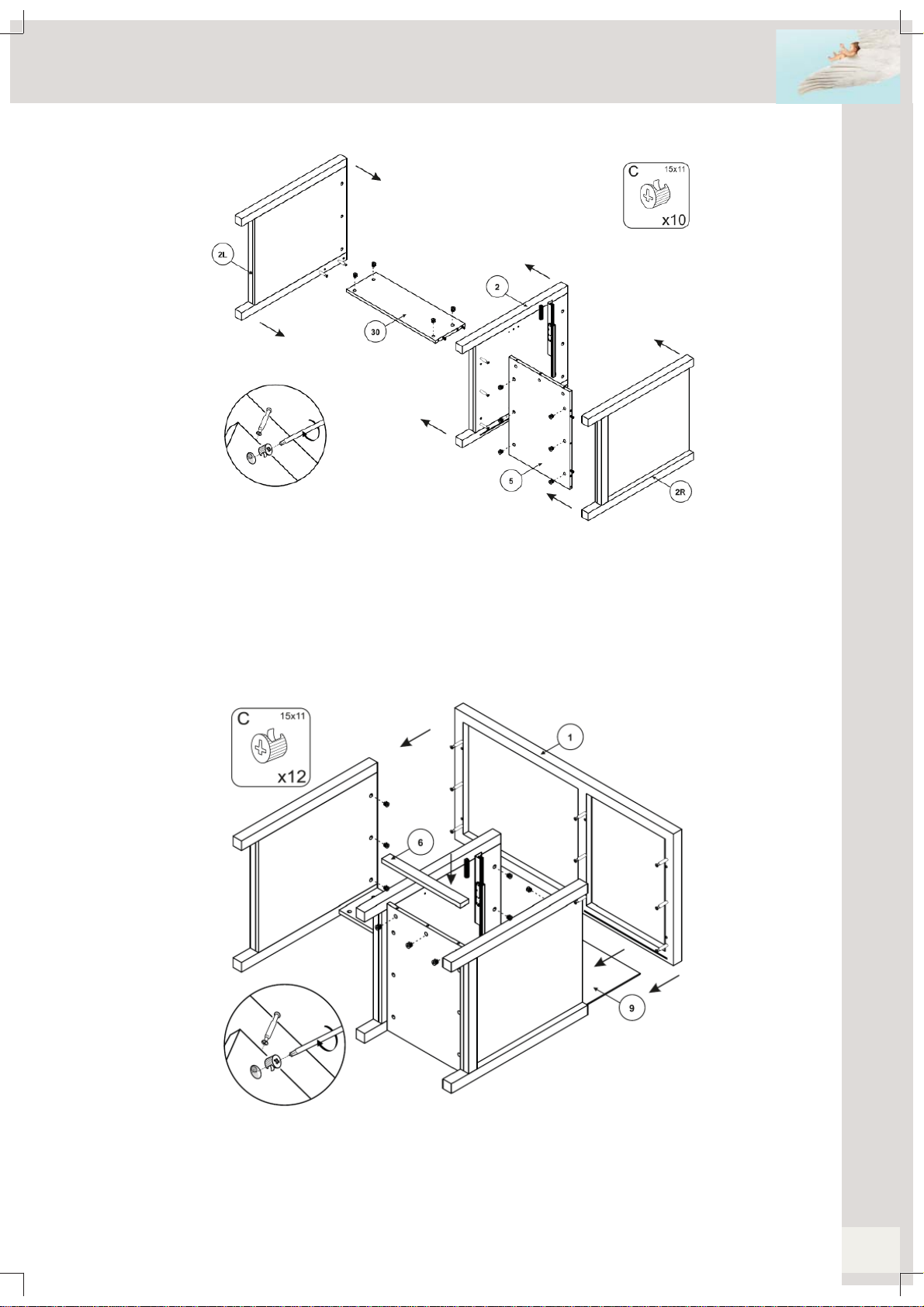 C 15x11
x10

2L

30

2

5

2R

C 15x11
x12

1

6

9