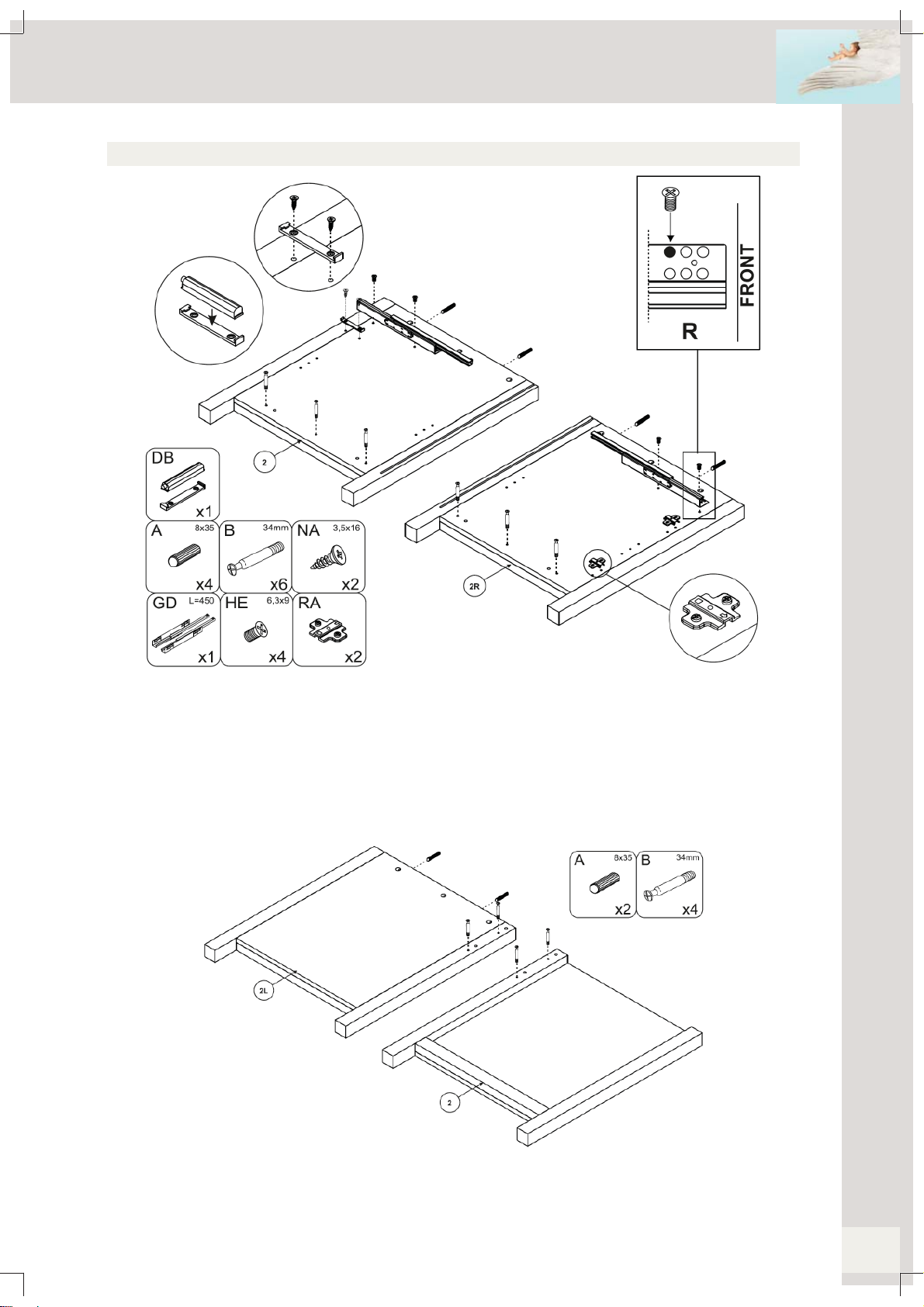 FRONT

R

2

DB x1

A 8x35 x4

B 34mm x6

NA 3,5x16 x2

GD L=450 x1

HE 6,3x9 x4

RA x2

2R

A 8x35 x2

B 34mm x4

2L

2