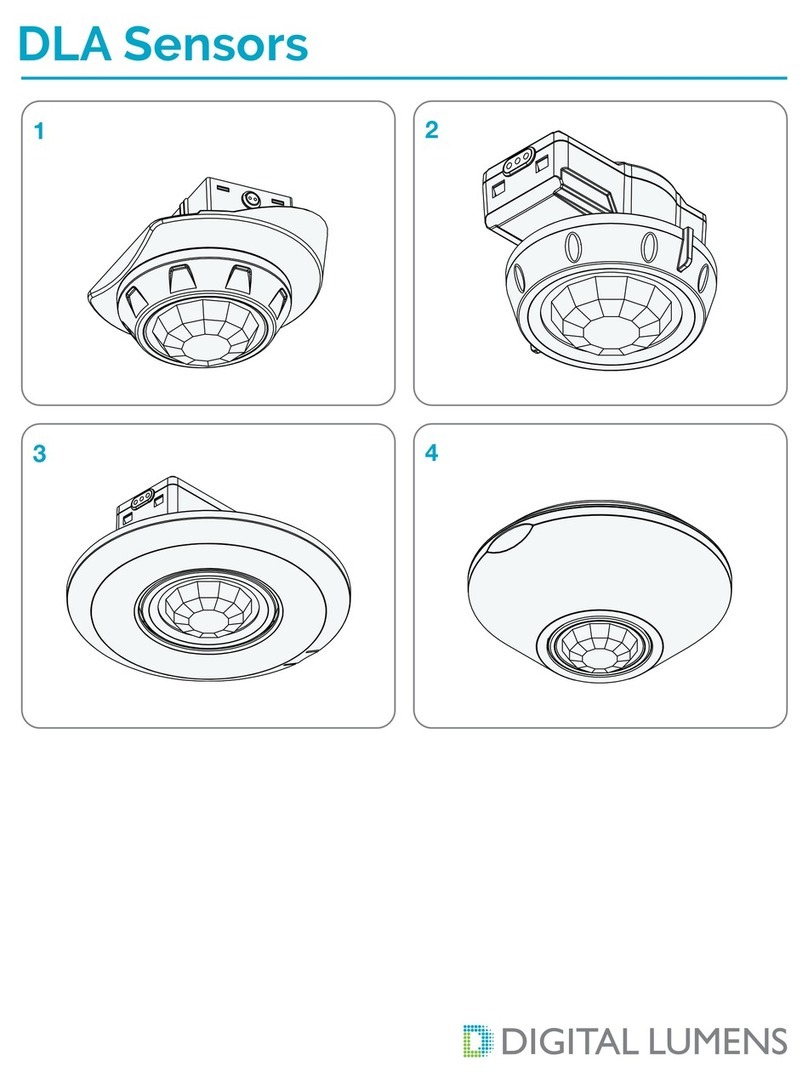 DLA Sensors

1

2

3

4

DIGITAL LUMENS