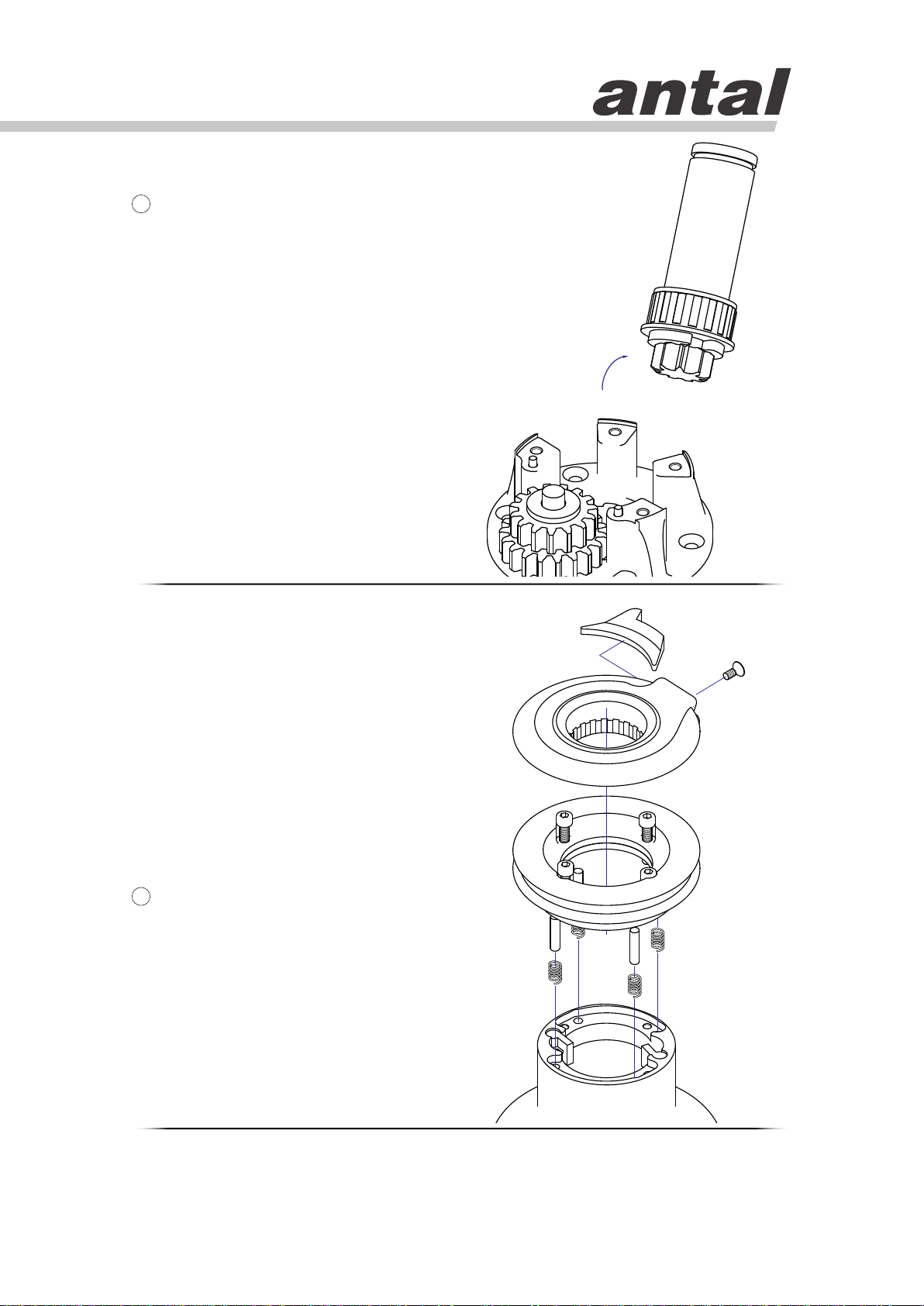 antal