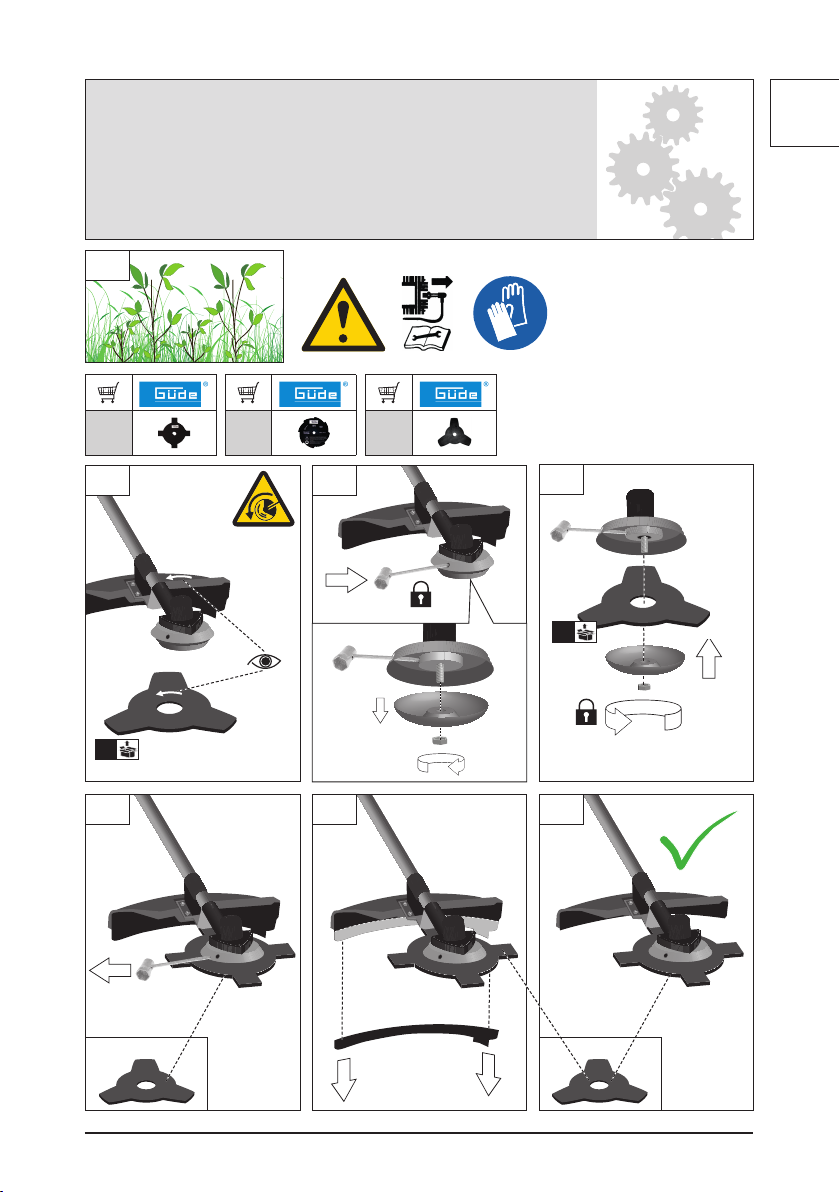 GÜDE

GÜDE

GÜDE