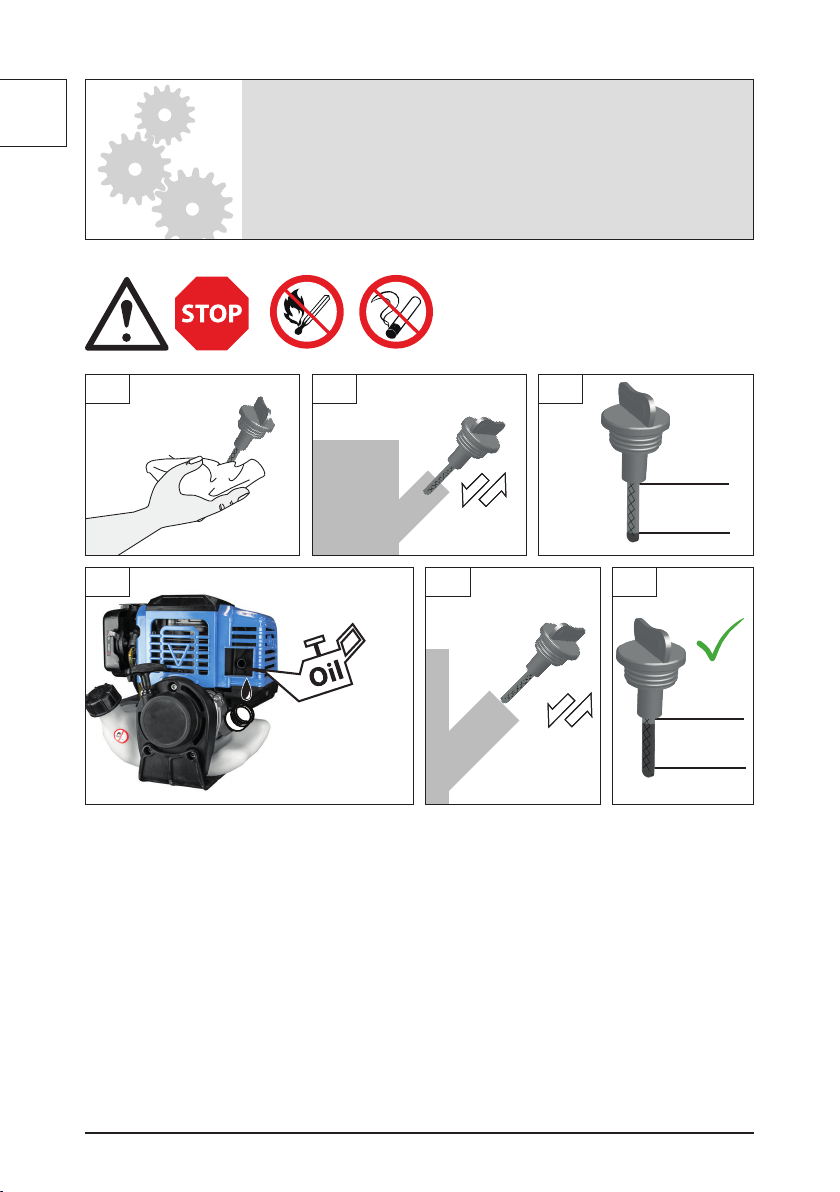 STOP

Oil